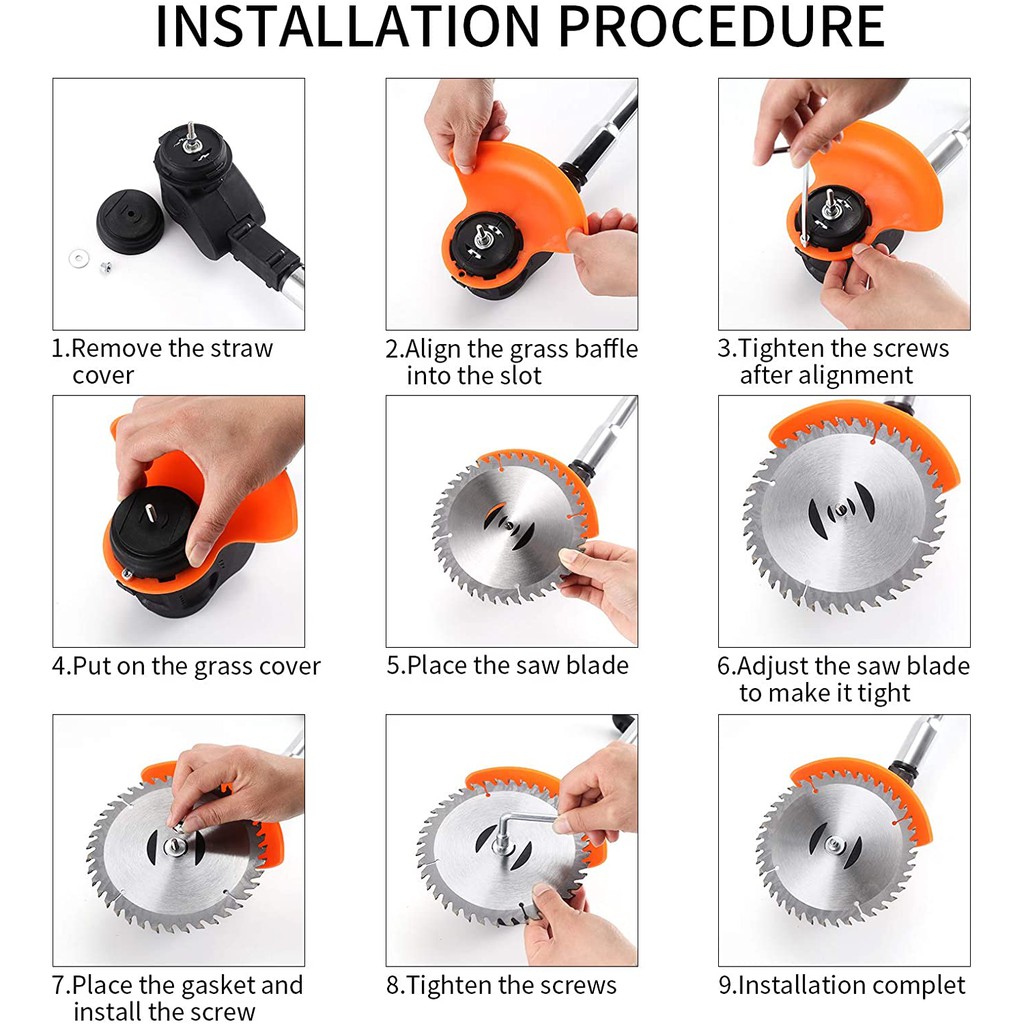 INSTALLATION PROCEDURE

1.Remove the straw cover

2.Align the grass baffle into the slot

3.Tighten the screws after alignment

4.Put on the grass cover

5.Place the saw blade

6.Adjust the saw blade to make it tight

7.Place the gasket and install the screw

8.Tighten the screws

9.Installation complet