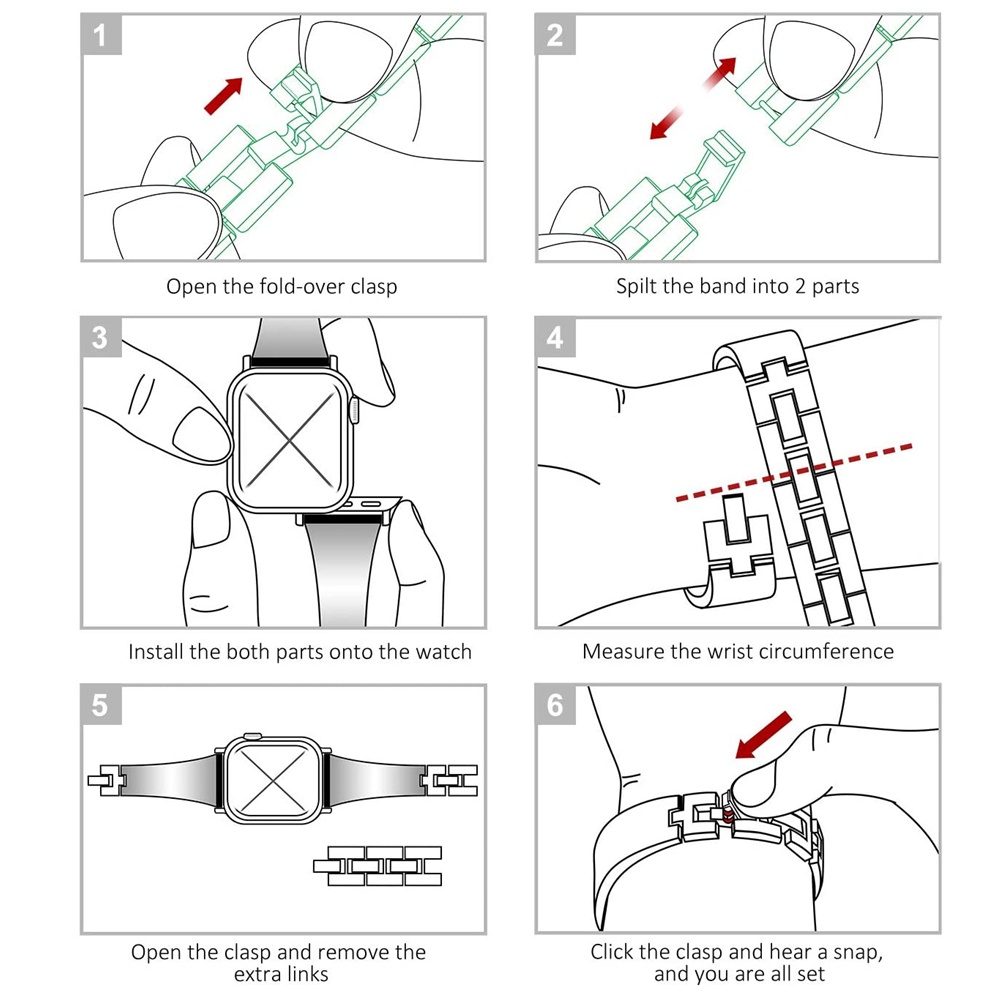 1

Open the fold-over clasp

2

Spilt the band into 2 parts

3

Install the both parts onto the watch

4

Measure the wrist circumference

5

Open the clasp and remove the extra links

6

Click the clasp and hear a snap, and you are all set