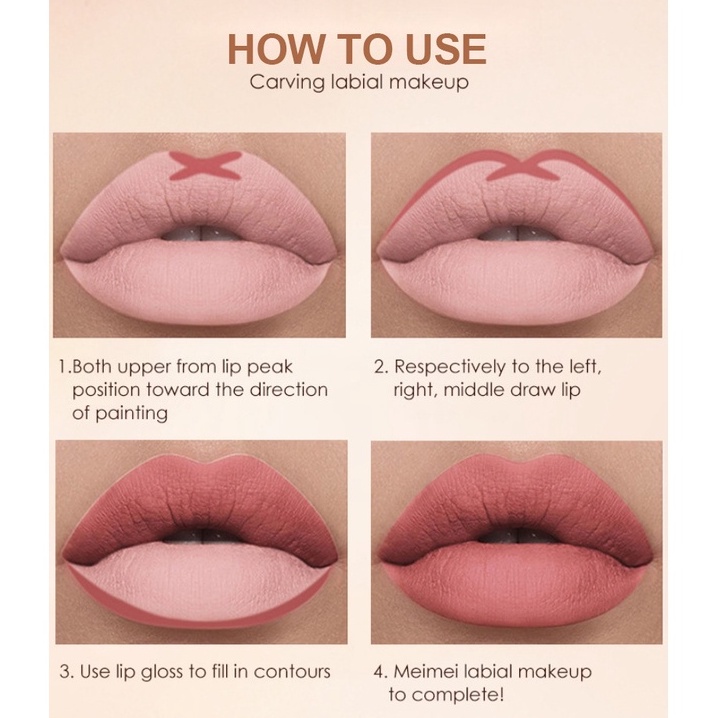 HOW TO USE
Carving labial makeup

1.Both upper from lip peak position toward the direction of painting

2. Respectively to the left, right, middle draw lip

3. Use lip gloss to fill in contours

4. Meimei labial makeup to complete!