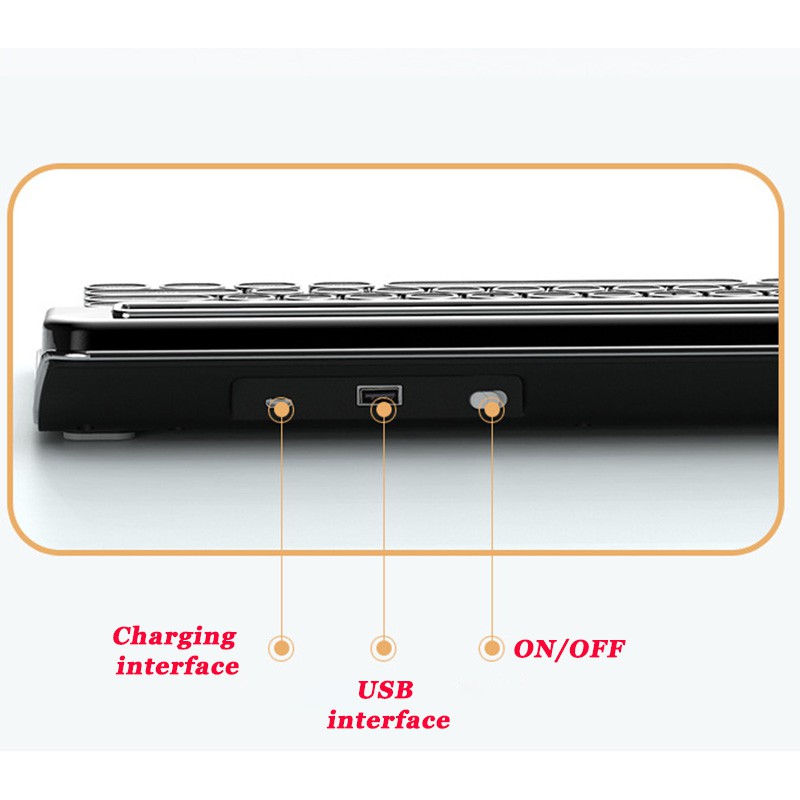 Charging interface

USB interface

ON/OFF