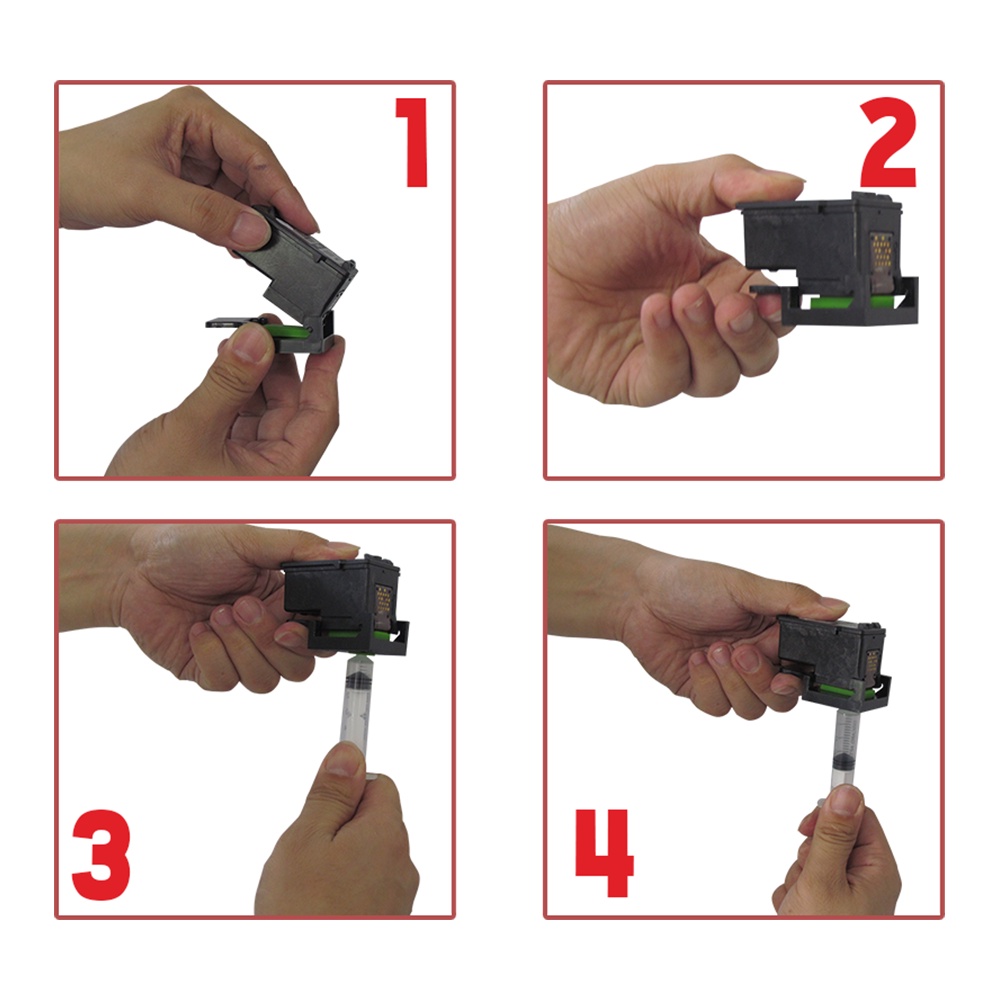 1

2

3

4