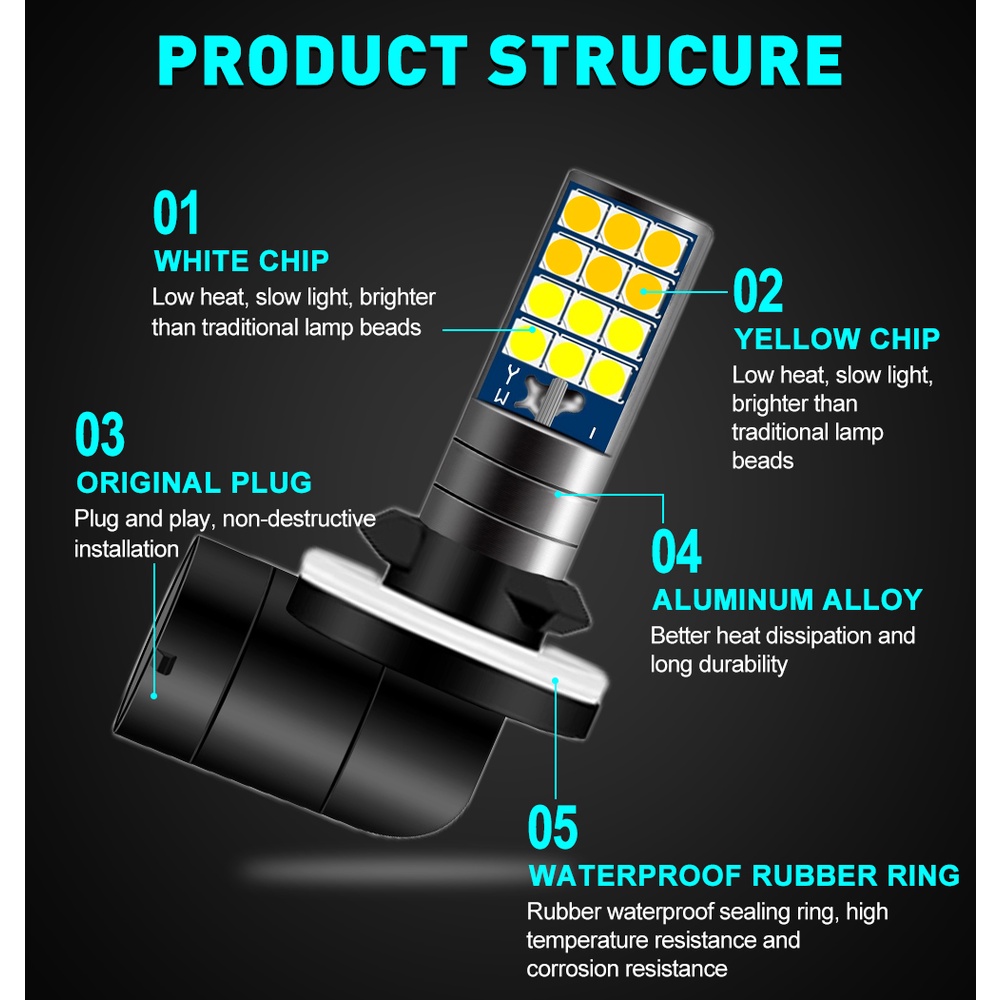 PRODUCT STRUCURE

01
WHITE CHIP
Low heat, slow light, brighter than traditional lamp beads

02
YELLOW CHIP
Low heat, slow light, brighter than traditional lamp beads

Y
W

03
ORIGINAL PLUG
Plug and play, non-destructive installation

04
ALUMINUM ALLOY
Better heat dissipation and long durability

05
WATERPROOF RUBBER RING
Rubber waterproof sealing ring, high temperature resistance and corrosion resistance