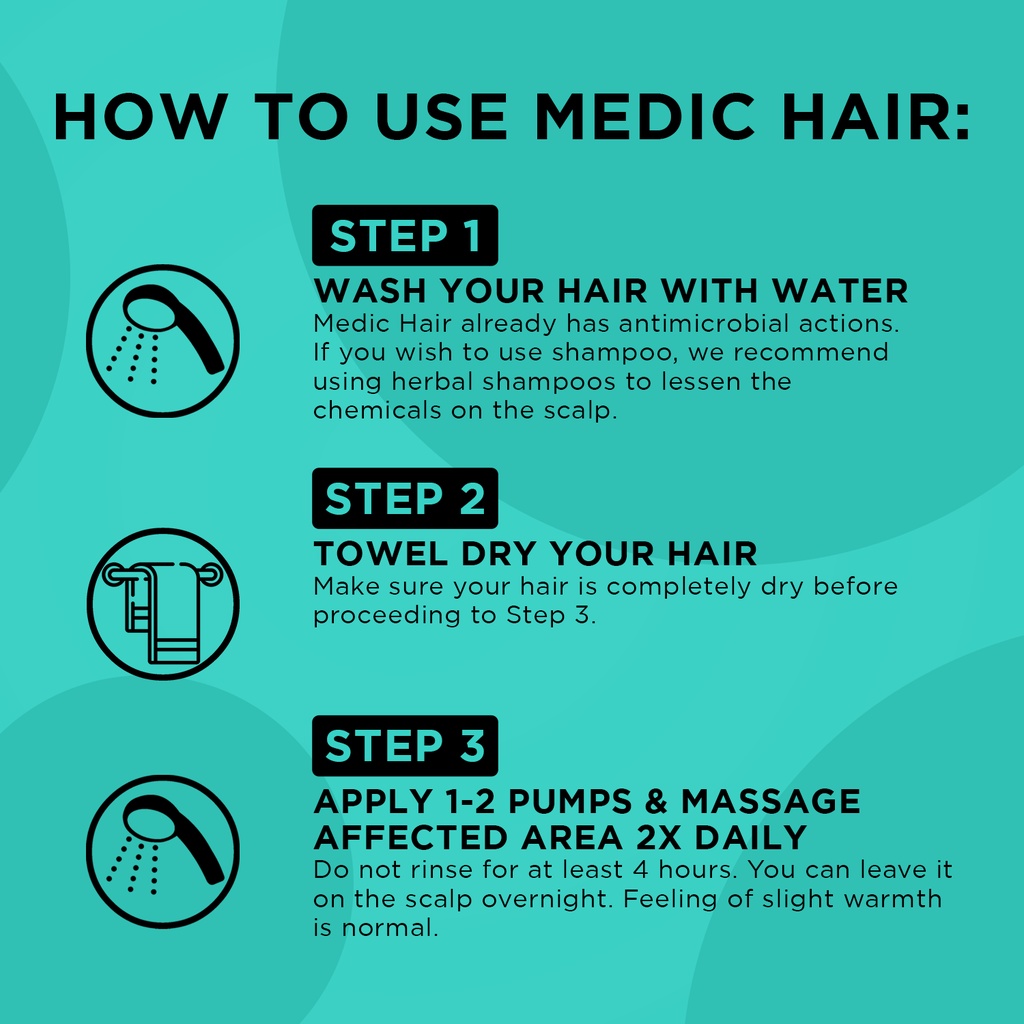 HOW TO USE MEDIC HAIR:

STEP 1

WASH YOUR HAIR WITH WATER

Medic Hair already has antimicrobial actions. If you wish to use shampoo, we recommend using herbal shampoos to lessen the chemicals on the scalp.

STEP 2

TOWEL DRY YOUR HAIR

Make sure your hair is completely dry before proceeding to Step 3.

STEP 3

APPLY 1-2 PUMPS & MASSAGE AFFECTED AREA 2X DAILY

Do not rinse for at least 4 hours. You can leave it on the scalp overnight. Feeling of slight warmth is normal.