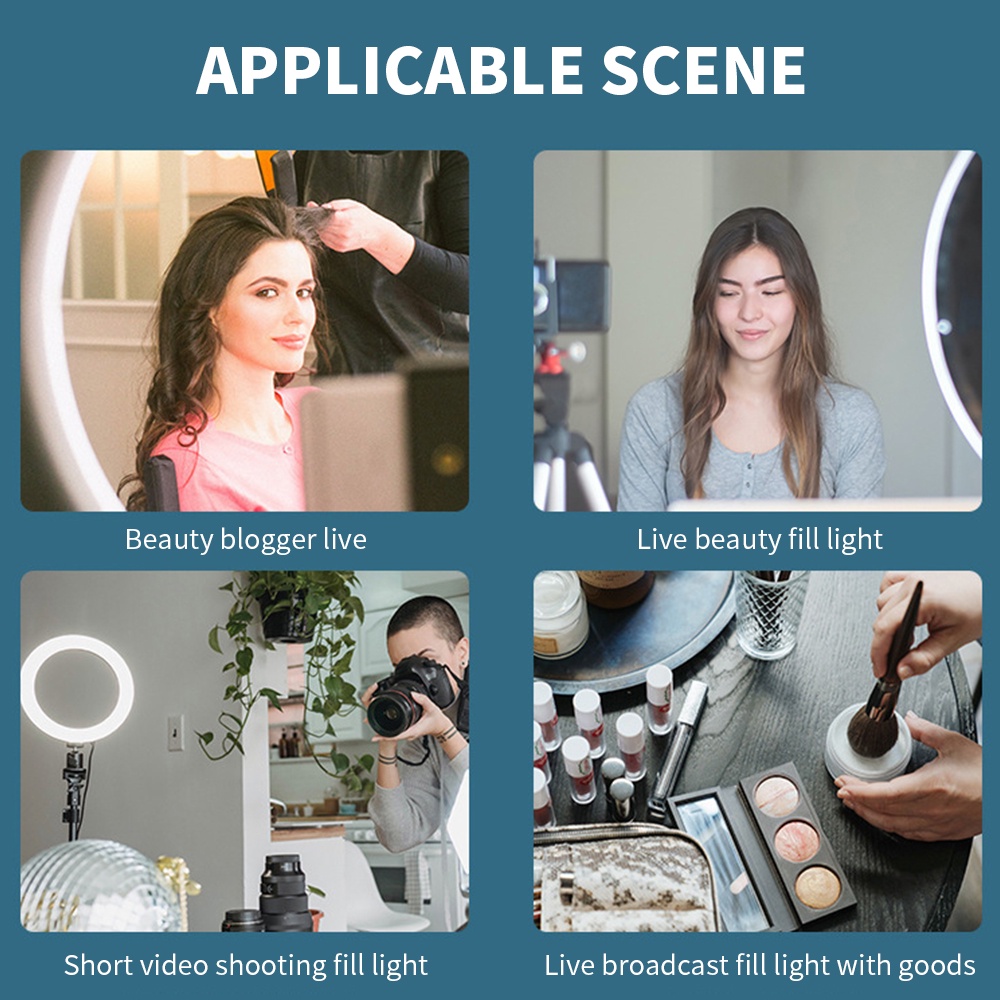 APPLICABLE SCENE

Beauty blogger live

Live beauty fill light

Short video shooting fill light

Live broadcast fill light with goods