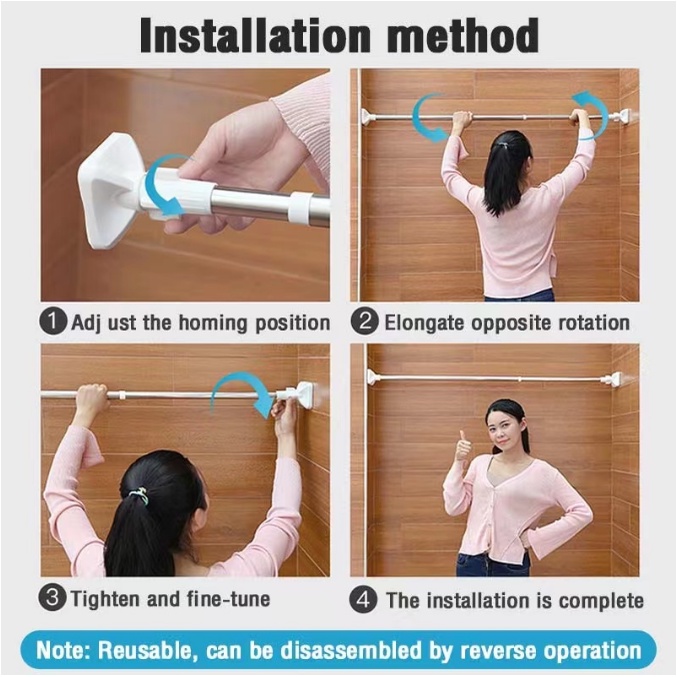 Installation method

1 Adj ust the homing position

2 Elongate opposite rotation

3 Tighten and fine-tune

4 The installation is complete

Note: Reusable, can be disassembled by reverse operation