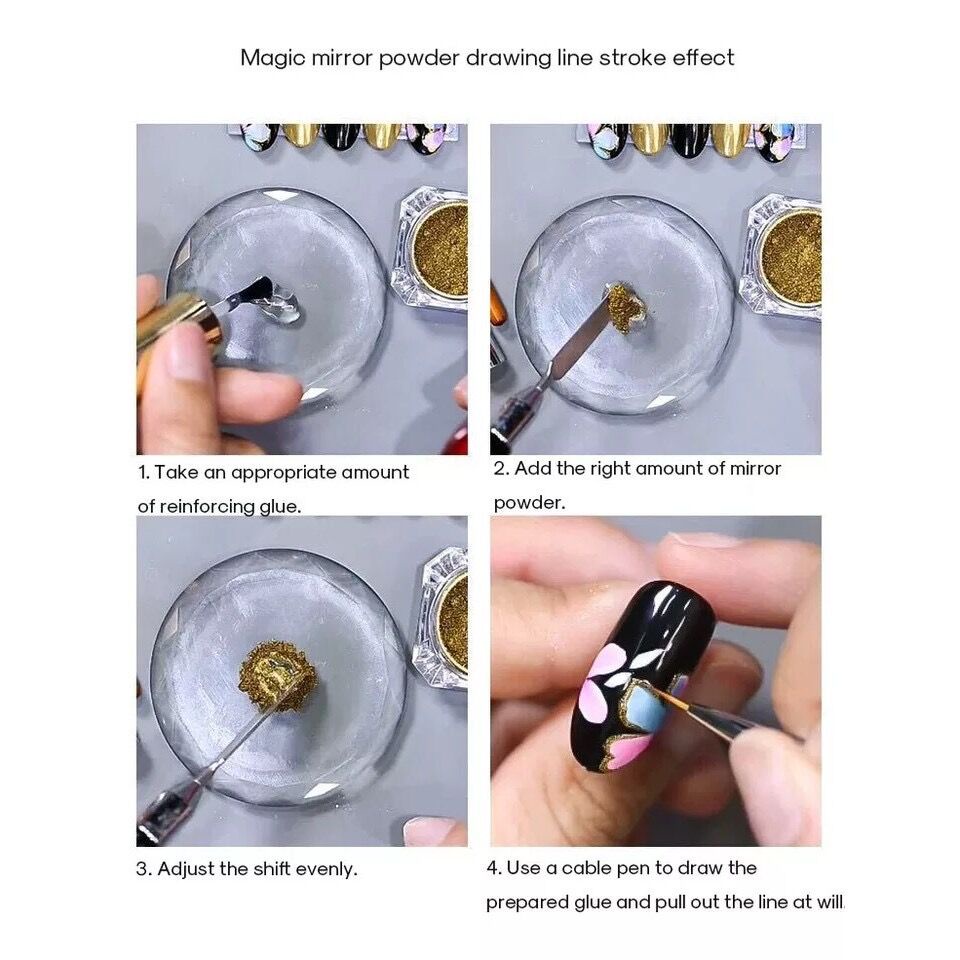 Magic mirror powder drawing line stroke effect

1. Take an appropriate amount of reinforcing glue.

2. Add the right amount of mirror powder.

3. Adjust the shift evenly.

4. Use a cable pen to draw the prepared glue and pull out the line at will