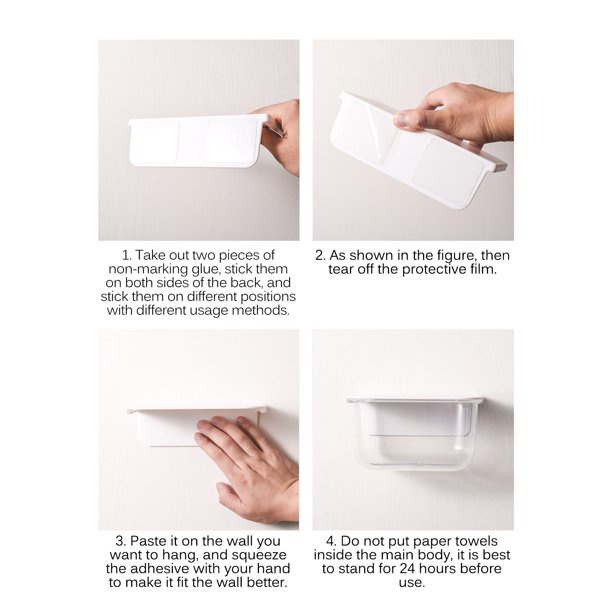 1. Take out two pieces of non-marking glue, stick them on both sides of the back, and stick them on different positions with different usage methods.

2. As shown in the figure, then tear off the protective film.

3. Paste it on the wall you want to hang, and squeeze the adhesive with your hand to make it fit the wall better.

4. Do not put paper towels inside the main body, it is best to stand for 24 hours before use.