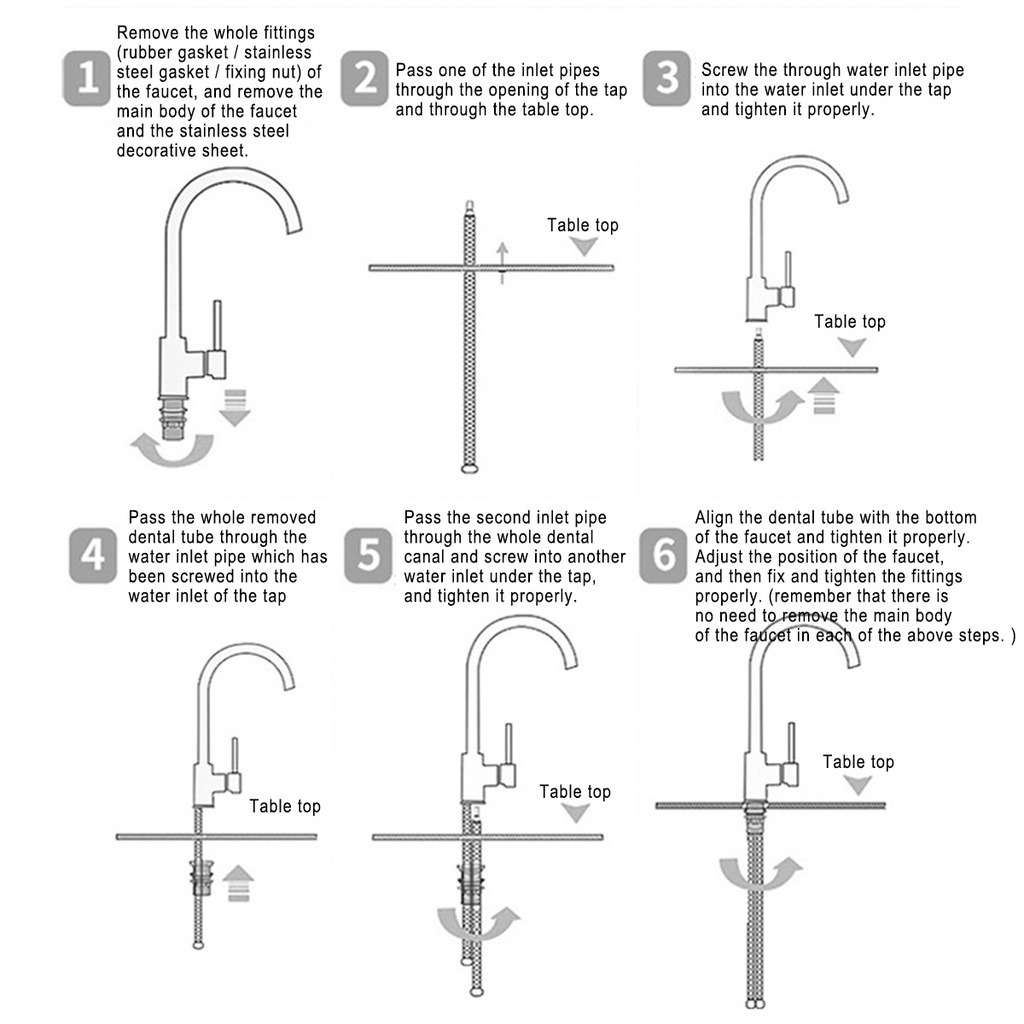 1 Remove the whole fittings (rubber gasket / stainless steel gasket / fixing nut) of the faucet, and remove the main body of the faucet and the stainless steel decorative sheet.

2 Pass one of the inlet pipes through the opening of the tap and through the table top.

Table top

3 Screw the through water inlet pipe into the water inlet under the tap and tighten it properly.

Table top

4 Pass the whole removed dental tube through the water inlet pipe which has been screwed into the water inlet of the tap

Table top

5 Pass the second inlet pipe through the whole dental canal and screw into another water inlet under the tap, and tighten it properly.

Table top

6 Align the dental tube with the bottom of the faucet and tighten it properly. Adjust the position of the faucet, and then fix and tighten the fittings properly. (remember that there is no need to remove the main body of the faucet in each of the above steps. )

Table top