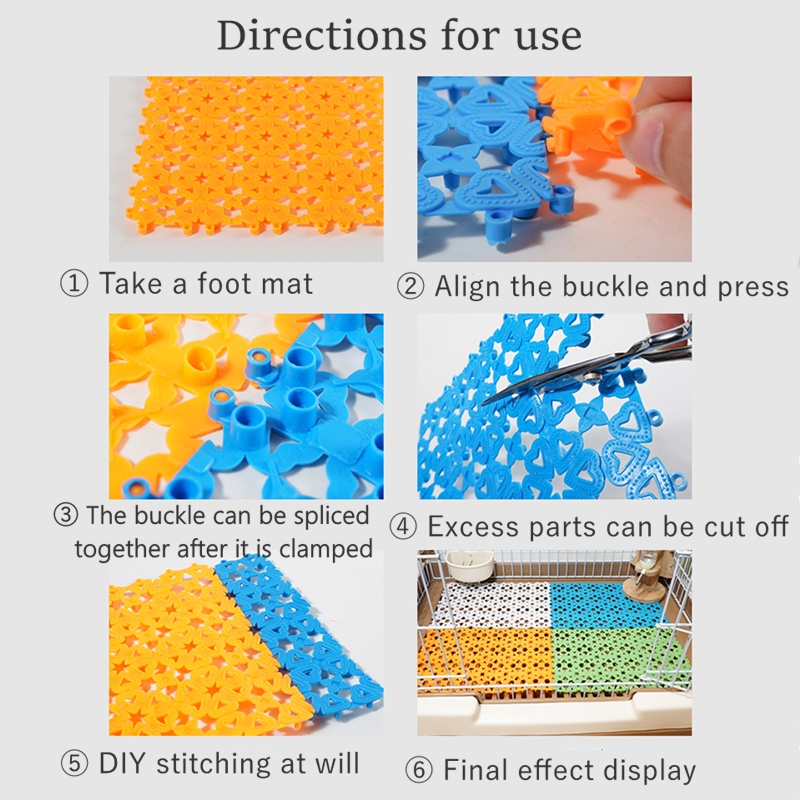 Directions for use

① Take a foot mat

② Align the buckle and press

③ The buckle can be spliced together after it is clamped

④ Excess parts can be cut off

⑤ DIY stitching at will

⑥ Final effect display