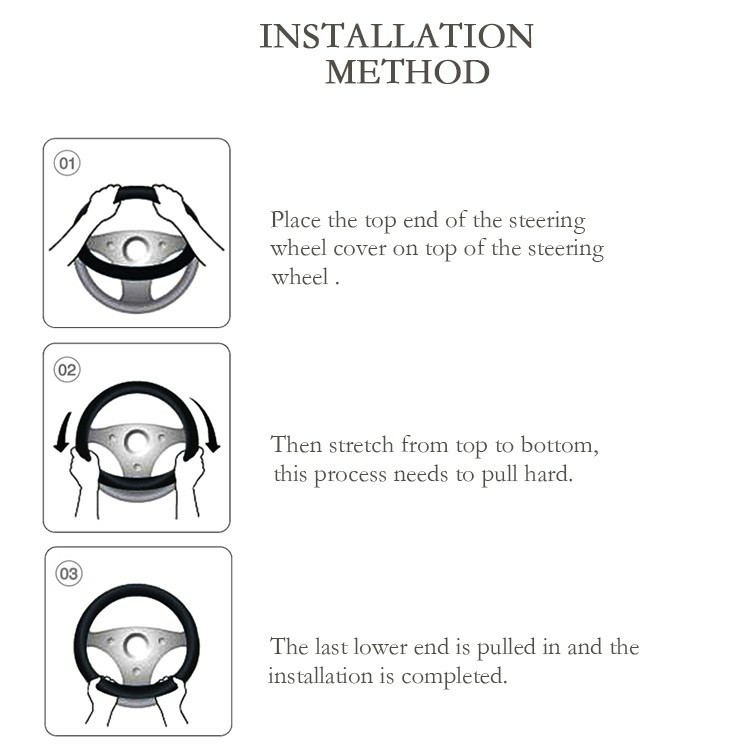 INSTALLATION METHOD

01

Place the top end of the steering wheel cover on top of the steering wheel .

02

Then stretch from top to bottom, this process needs to pull hard.

03

The last lower end is pulled in and the installation is completed.