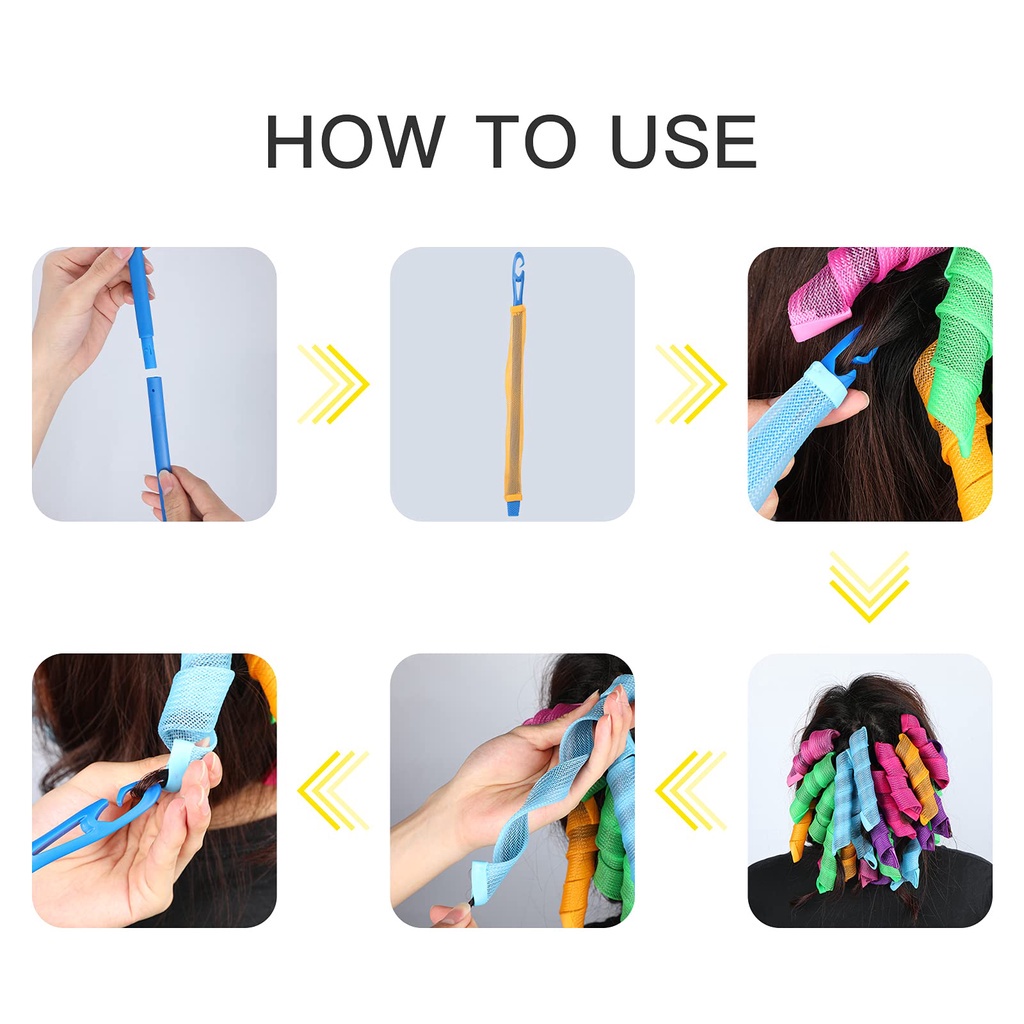 HOW TO USE