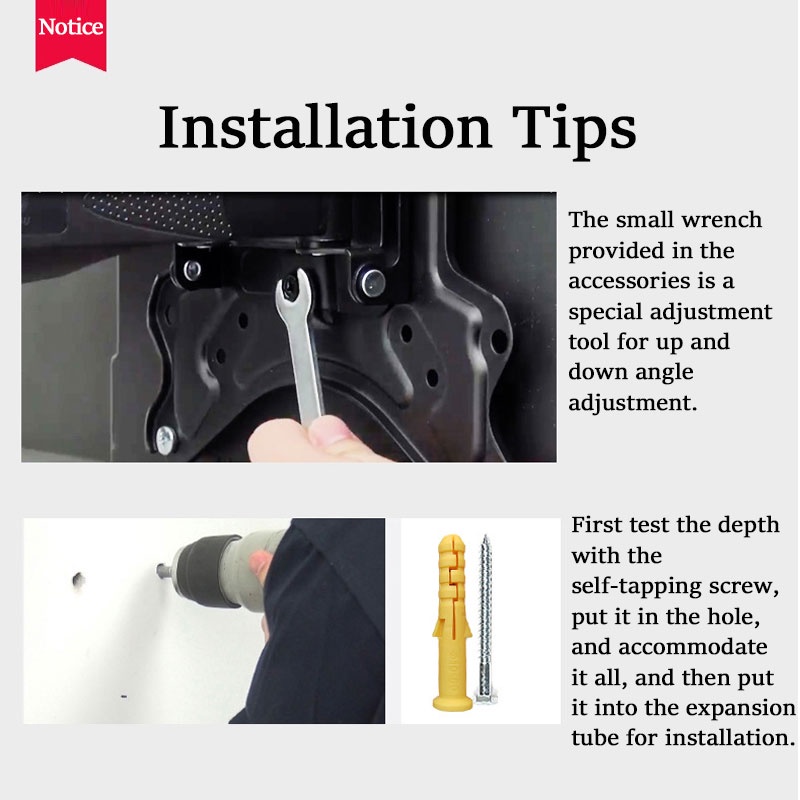 Notice

Installation Tips

The small wrench provided in the accessories is a special adjustment tool for up and down angle adjustment.

First test the depth with the self-tapping screw, put it in the hole, and accommodate it all, and then put it into the expansion tube for installation.