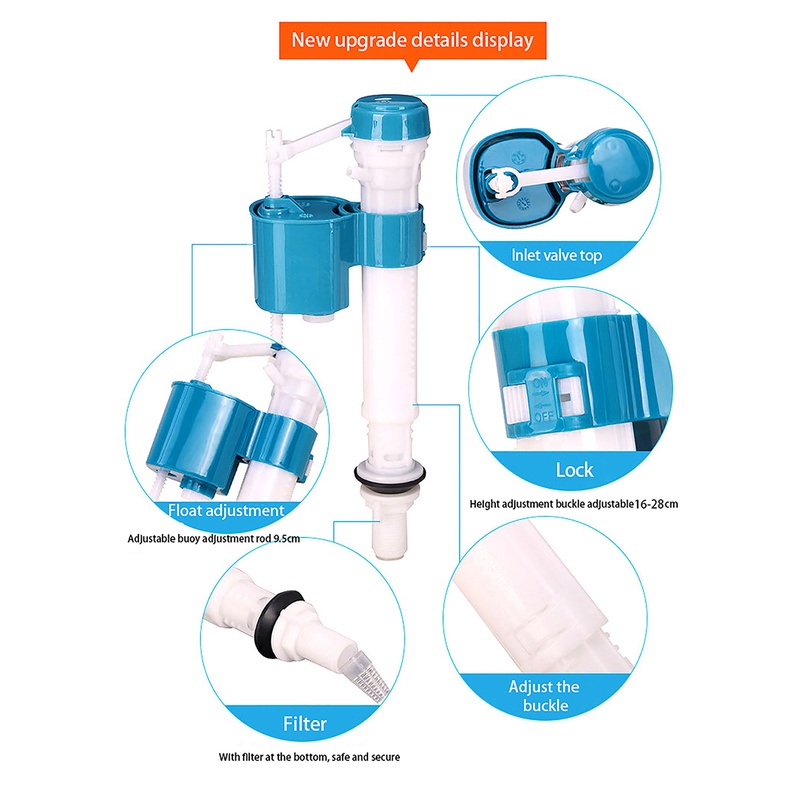 New upgrade details display

Inlet valve top

ON
OFF

Lock

Height adjustment buckle adjustable16-28cm

Float adjustment

Adjustable buoy adjustment rod 9.5cm

Filter

With filter at the bottom, safe and secure

Adjust the buckle