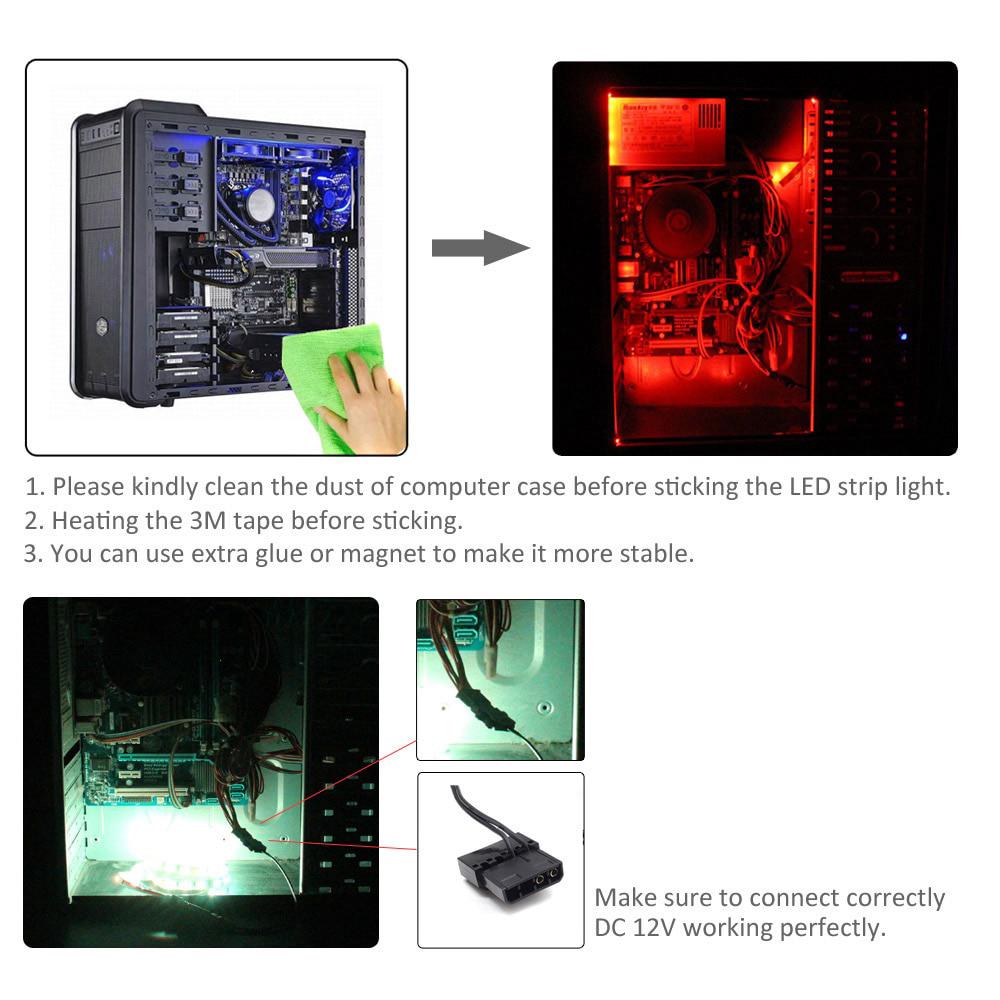 1. Please kindly clean the dust of computer case before sticking the LED strip light.
2. Heating the 3M tape before sticking.
3. You can use extra glue or magnet to make it more stable.

Make sure to connect correctly DC 12V working perfectly.