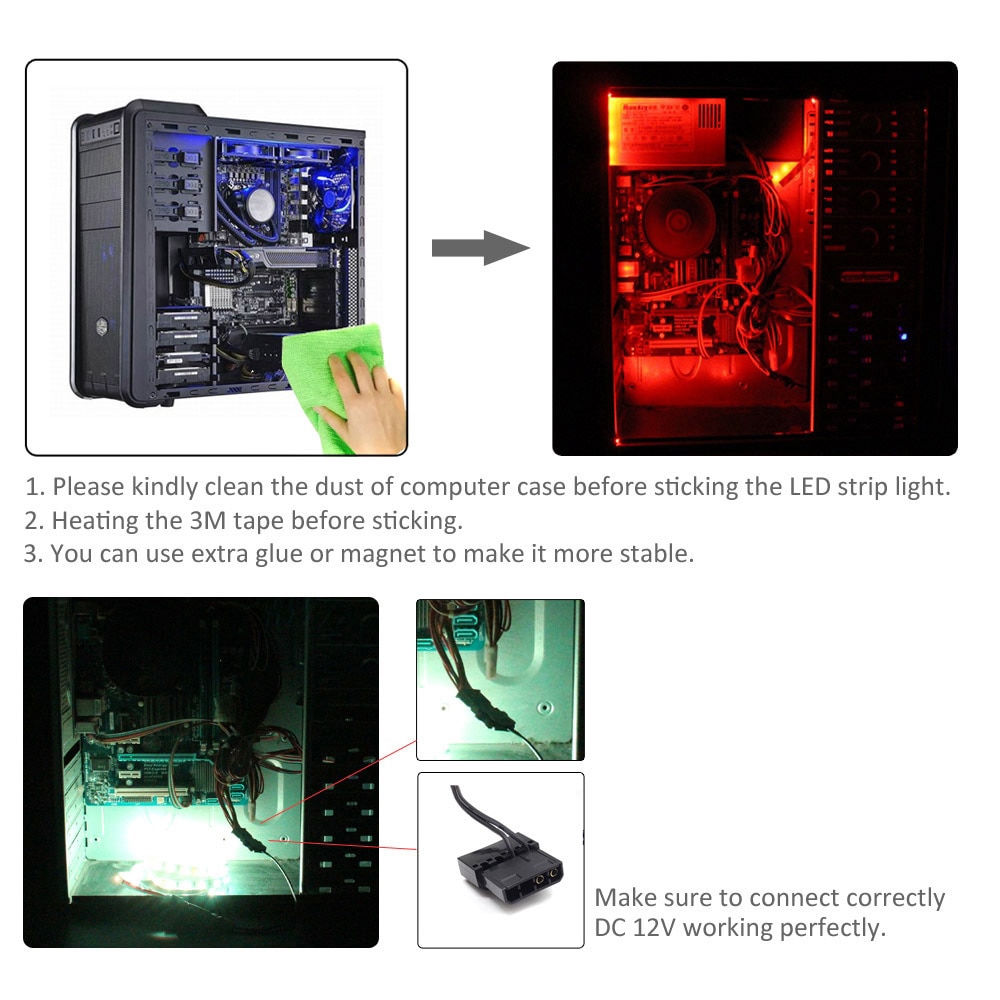 1. Please kindly clean the dust of computer case before sticking the LED strip light.
2. Heating the 3M tape before sticking.
3. You can use extra glue or magnet to make it more stable.

Make sure to connect correctly DC 12V working perfectly.