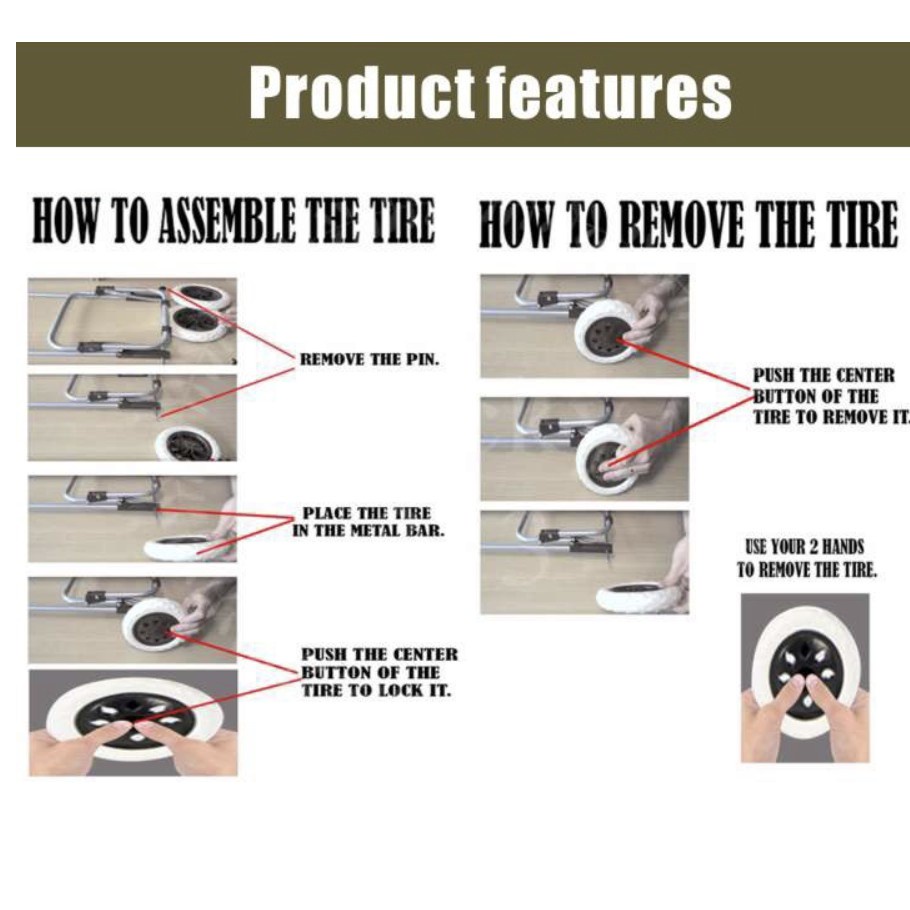 Product features

HOW TO ASSEMBLE THE TIRE

REMOVE THE PIN.

PLACE THE TIRE IN THE METAL BAR.

PUSH THE CENTER BUTTON OF THE TIRE TO LOCK IT.

HOW TO REMOVE THE TIRE

PUSH THE CENTER BUTTON OF THE TIRE TO REMOVE IT.

USE YOUR 2 HANDS TO REMOVE THE TIRE.