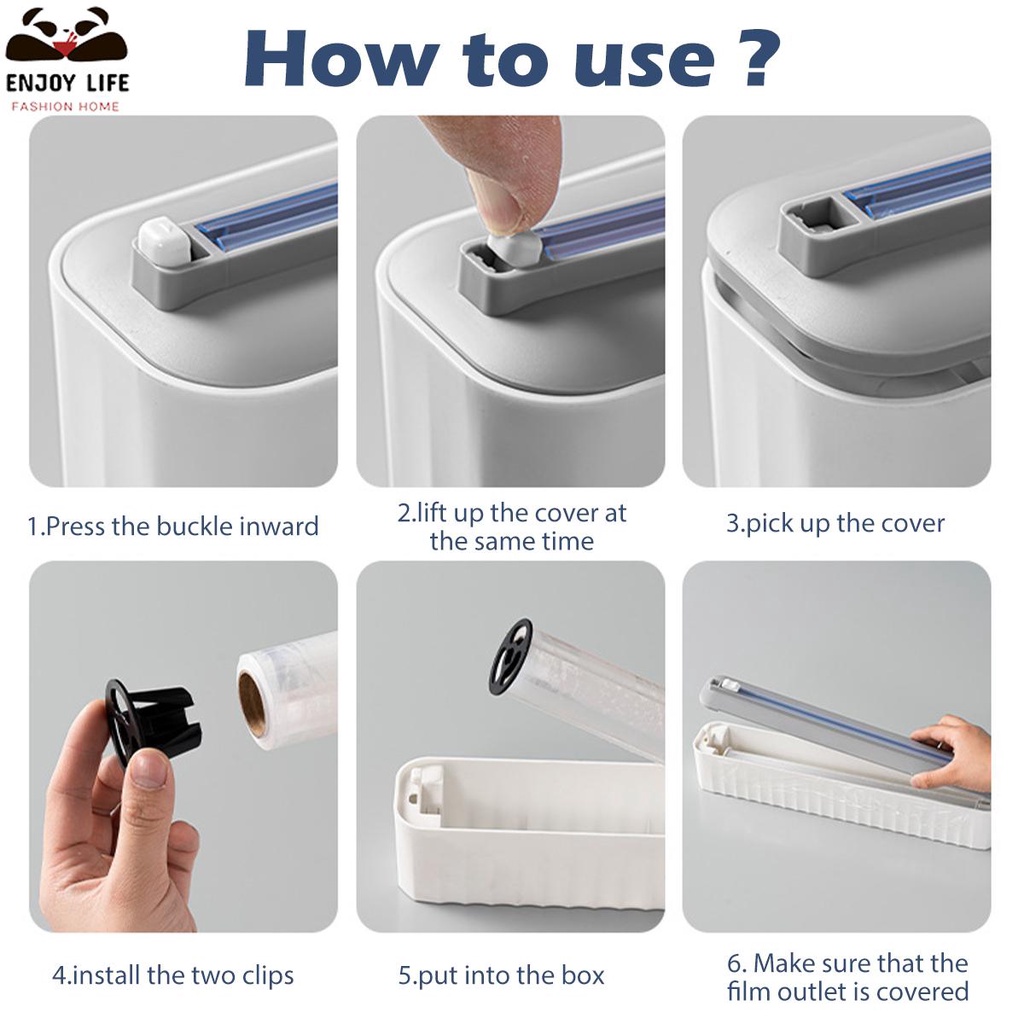 ENJOY LIFE
FASHION HOME

How to use ?

1.Press the buckle inward

2.lift up the cover at the same time

3.pick up the cover

4.install the two clips

5.put into the box

6. Make sure that the film outlet is covered