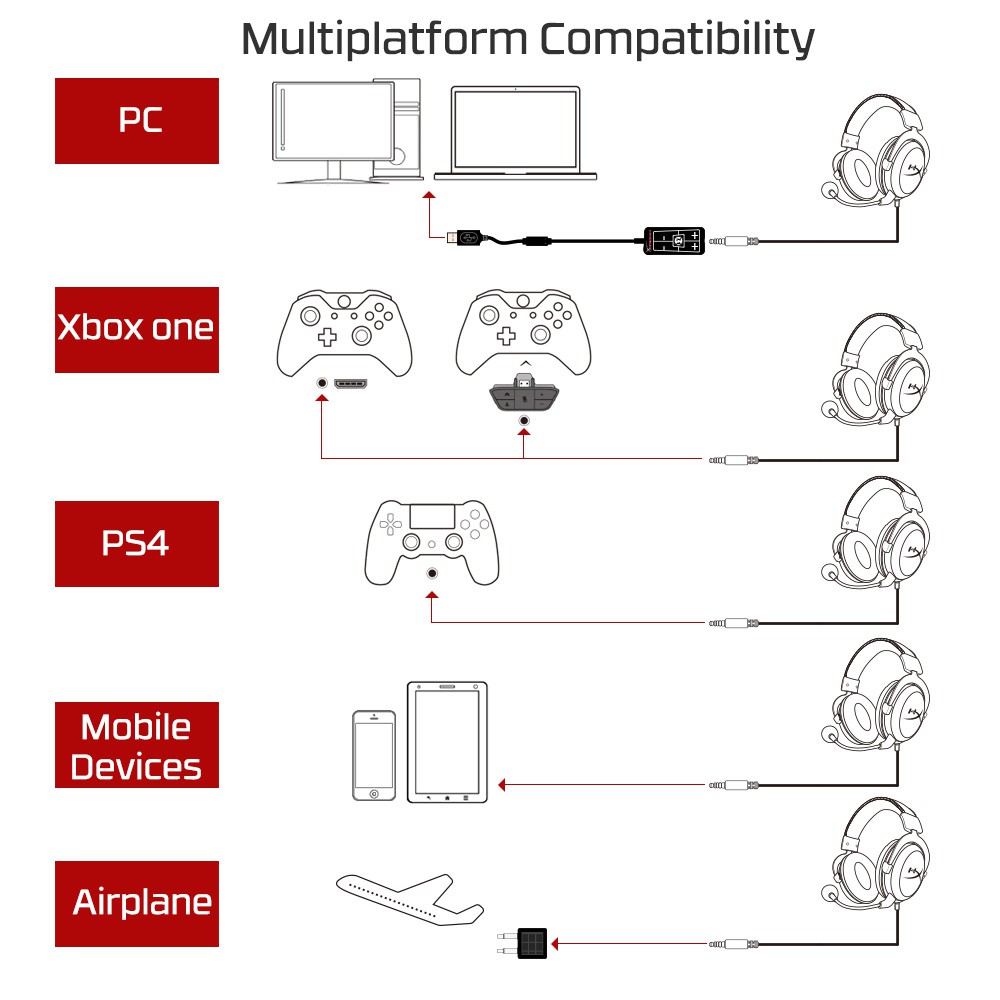 Multiplatform Compatibility

PC

Xbox one

PS4

Mobile Devices

Airplane