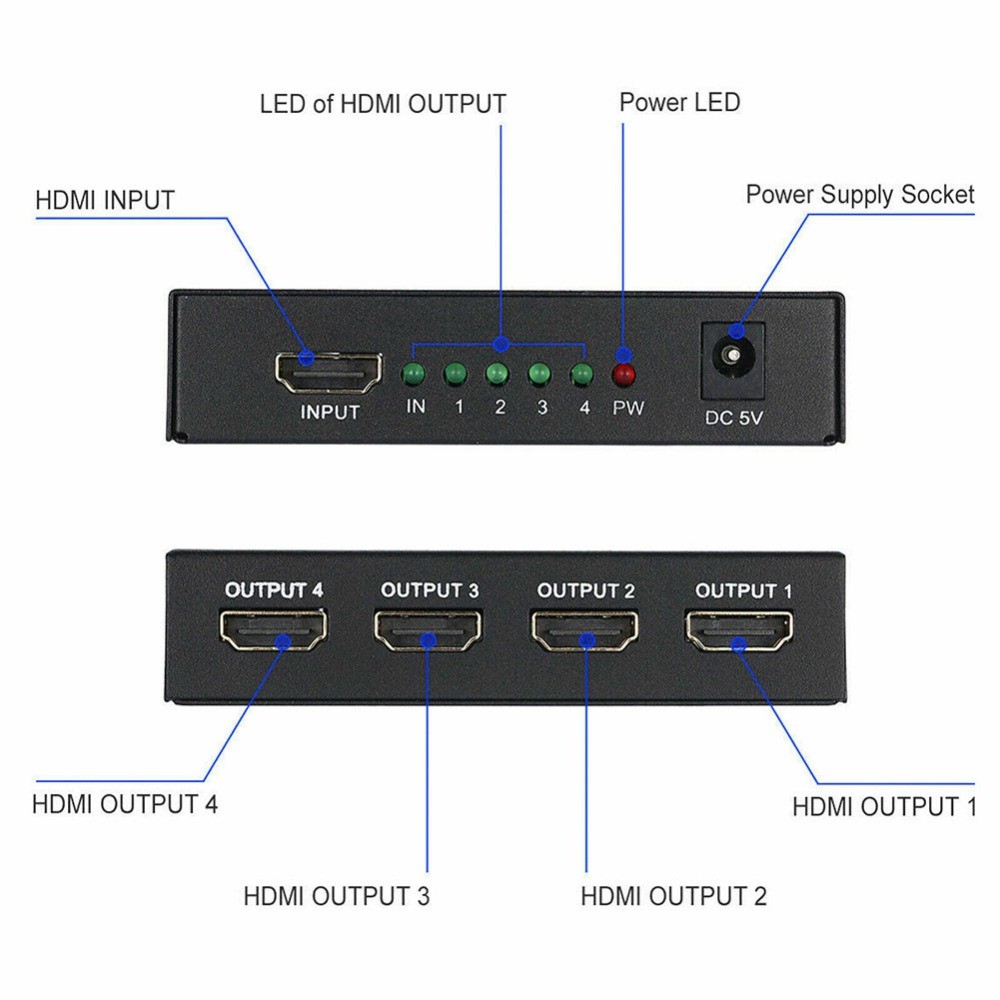 LED of HDMI OUTPUT
Power LED
HDMI INPUT
Power Supply Socket
INPUT
IN 1 2 3 4 PW
DC 5V
OUTPUT 4
OUTPUT 3
OUTPUT 2
OUTPUT 1
HDMI OUTPUT 4
HDMI OUTPUT 1
HDMI OUTPUT 3
HDMI OUTPUT 2