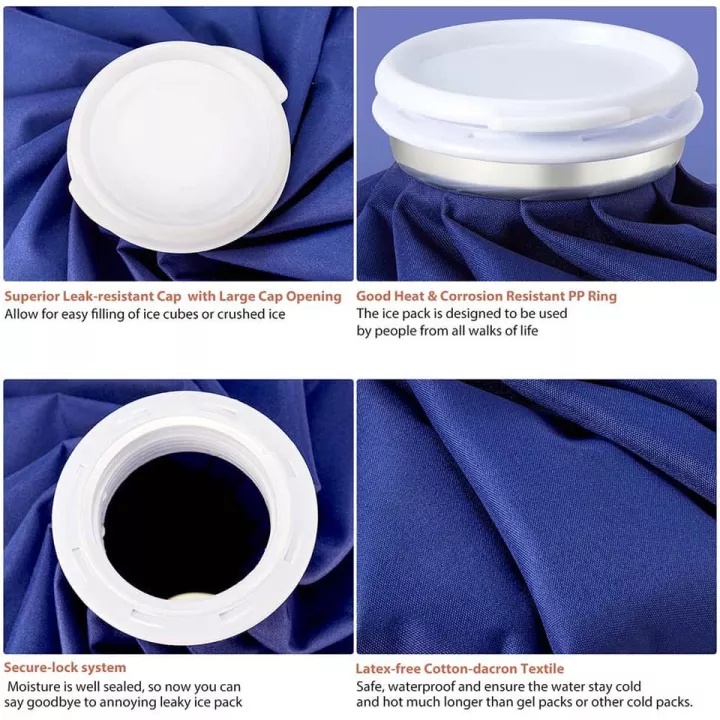 Superior Leak-resistant Cap with Large Cap Opening
Allow for easy filling of ice cubes or crushed ice

Good Heat & Corrosion Resistant PP Ring
The ice pack is designed to be used by people from all walks of life

Secure-lock system
Moisture is well sealed, so now you can say goodbye to annoying leaky ice pack

Latex-free Cotton-dacron Textile
Safe, waterproof and ensure the water stay cold and hot much longer than gel packs or other cold packs.