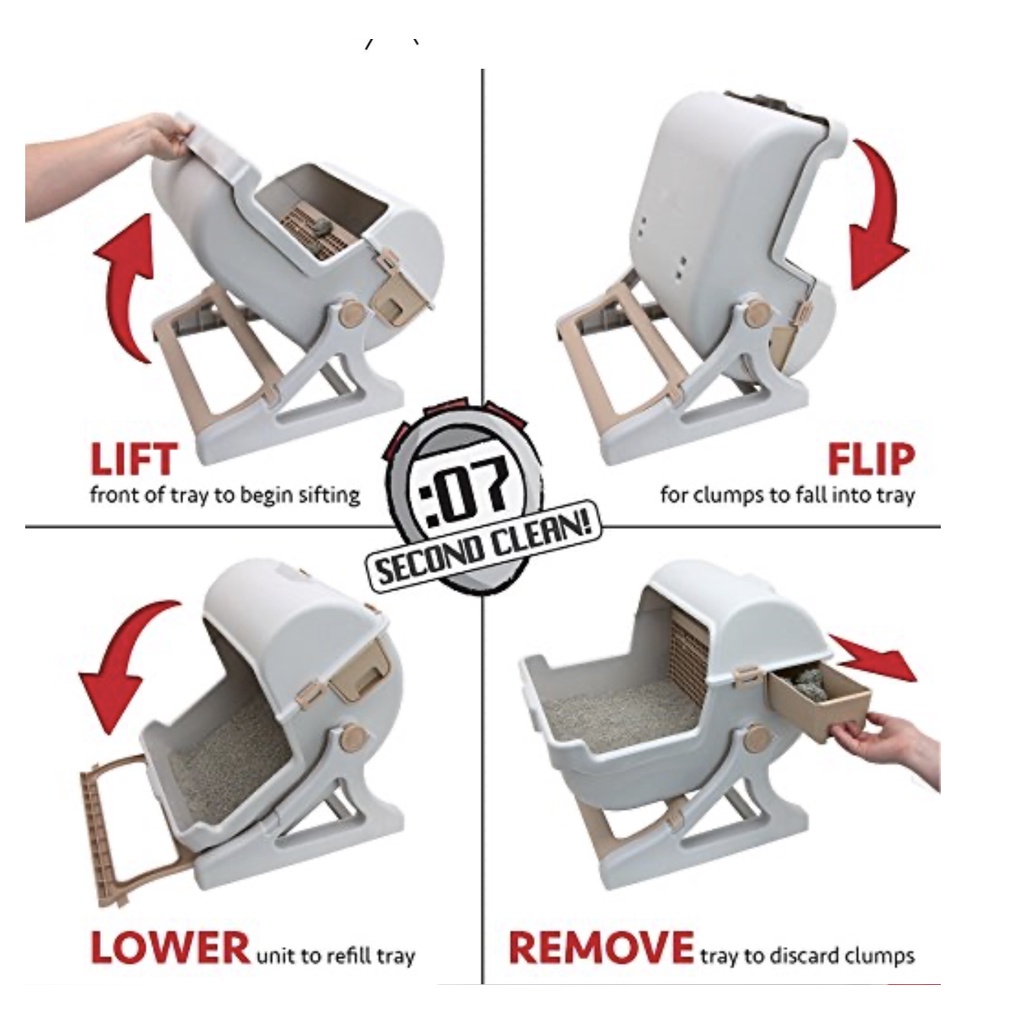 LIFT
front of tray to begin sifting

FLIP
for clumps to fall into tray

:07
SECOND CLEAN!

LOWER unit to refill tray

REMOVE tray to discard clumps