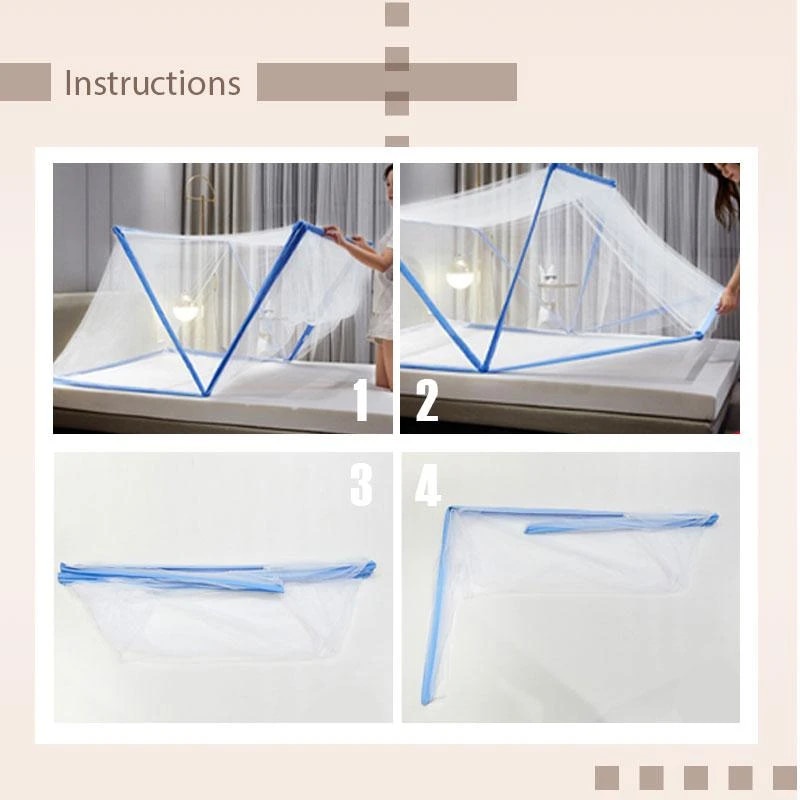 Instructions

1

2

3

4