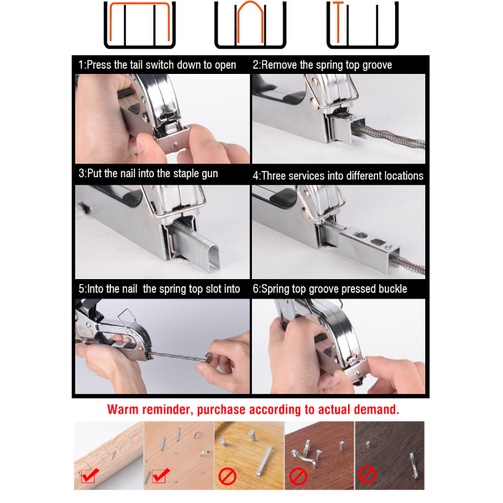 1:Press the tail switch down to open

2:Remove the spring top groove

3:Put the nail into the staple gun

4:Three services into different locations

5:Into the nail the spring top slot into

6:Spring top groove pressed buckle

Warm reminder, purchase according to actual demand.