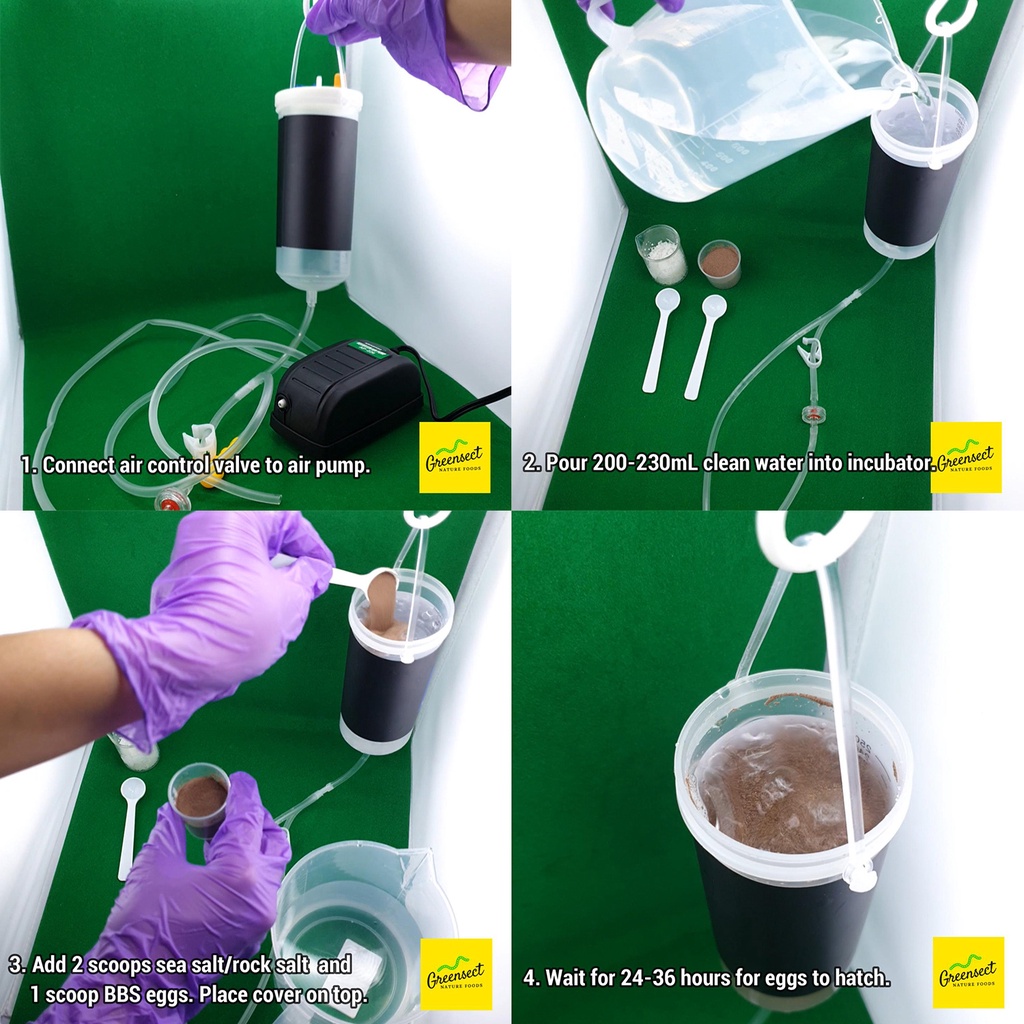 1. Connect air control valve to air pump.

Greensect NATURE FOODS

2. Pour 200-230mL clean water into incubator.

Greensect NATURE FOODS

3. Add 2 scoops sea salt/rock salt and 1 scoop BBS eggs. Place cover on top.

Greensect NATURE FOODS

4. Wait for 24-36 hours for eggs to hatch.

Greensect NATURE FOODS