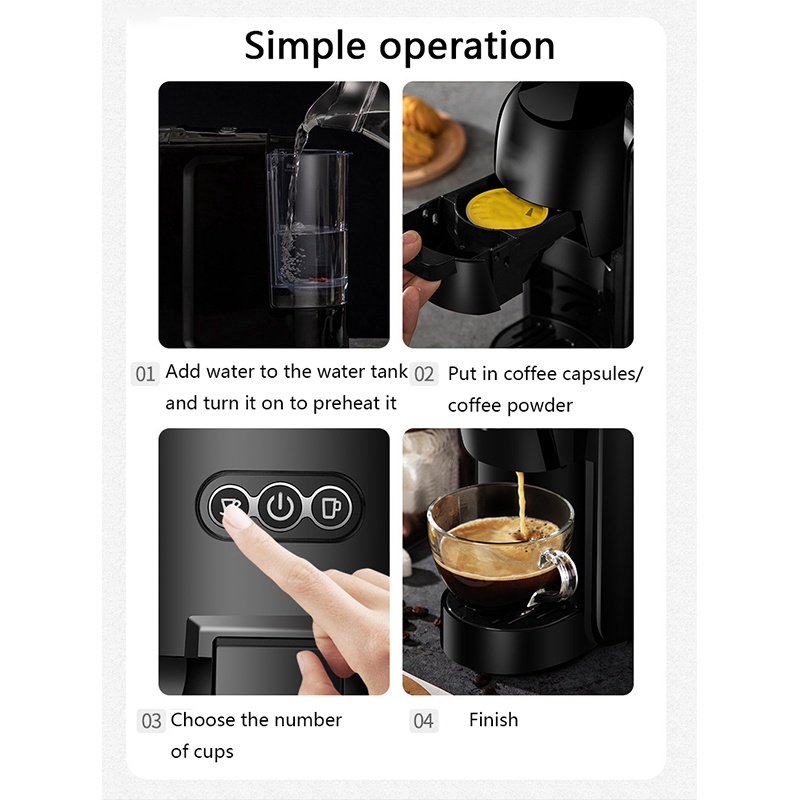 Simple operation

01 Add water to the water tank and turn it on to preheat it

02 Put in coffee capsules/ coffee powder

03 Choose the number of cups

04 Finish