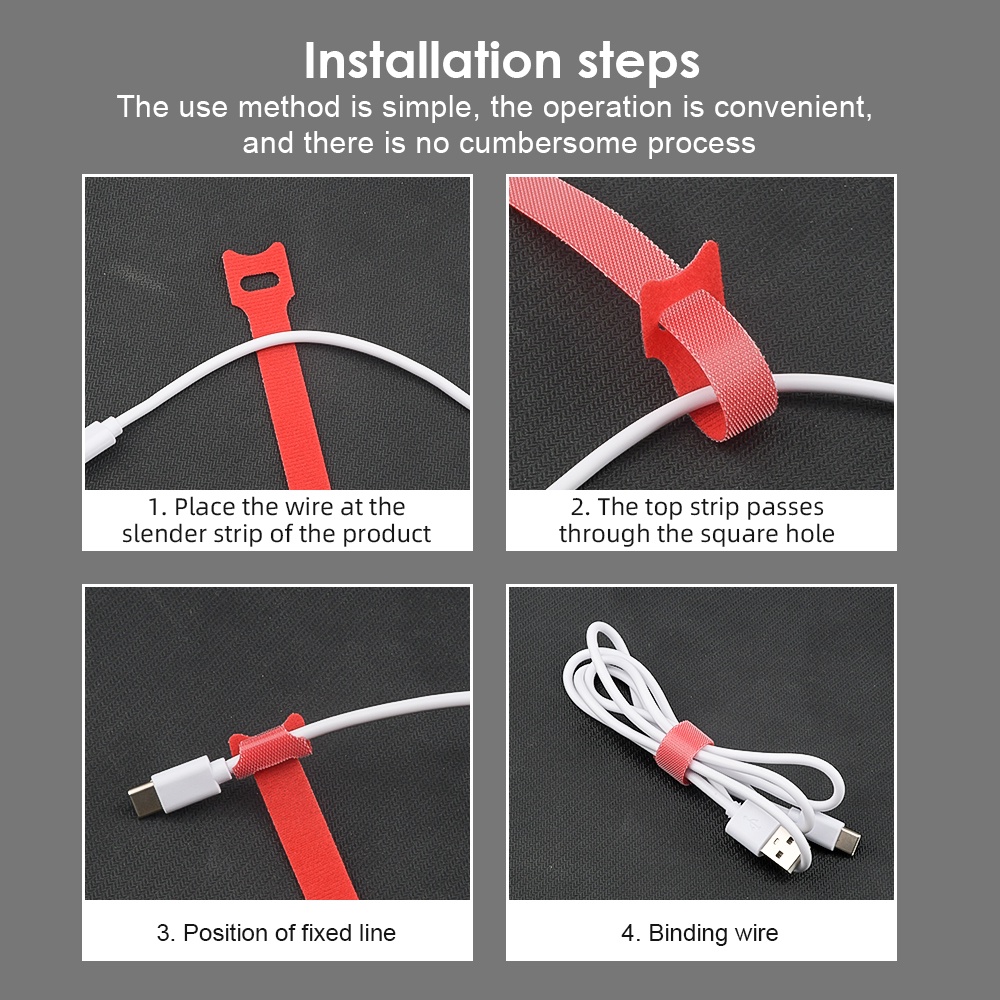 Installation steps
The use method is simple, the operation is convenient, and there is no cumbersome process

1. Place the wire at the slender strip of the product

2. The top strip passes through the square hole

3. Position of fixed line

4. Binding wire