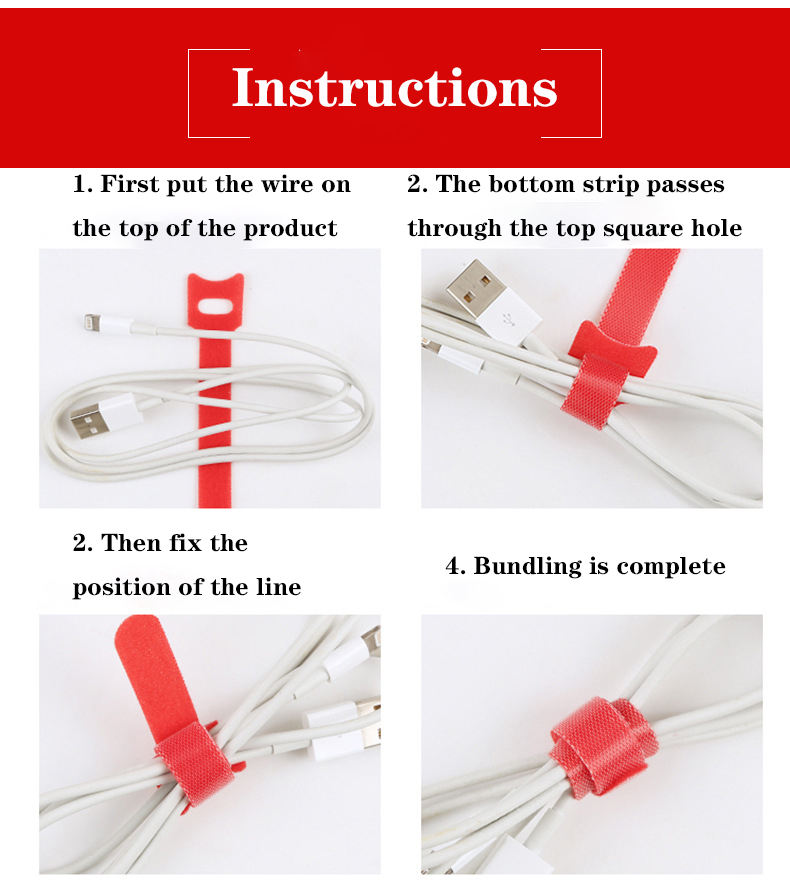 Instructions

1. First put the wire on the top of the product

2. The bottom strip passes through the top square hole

2. Then fix the position of the line

4. Bundling is complete