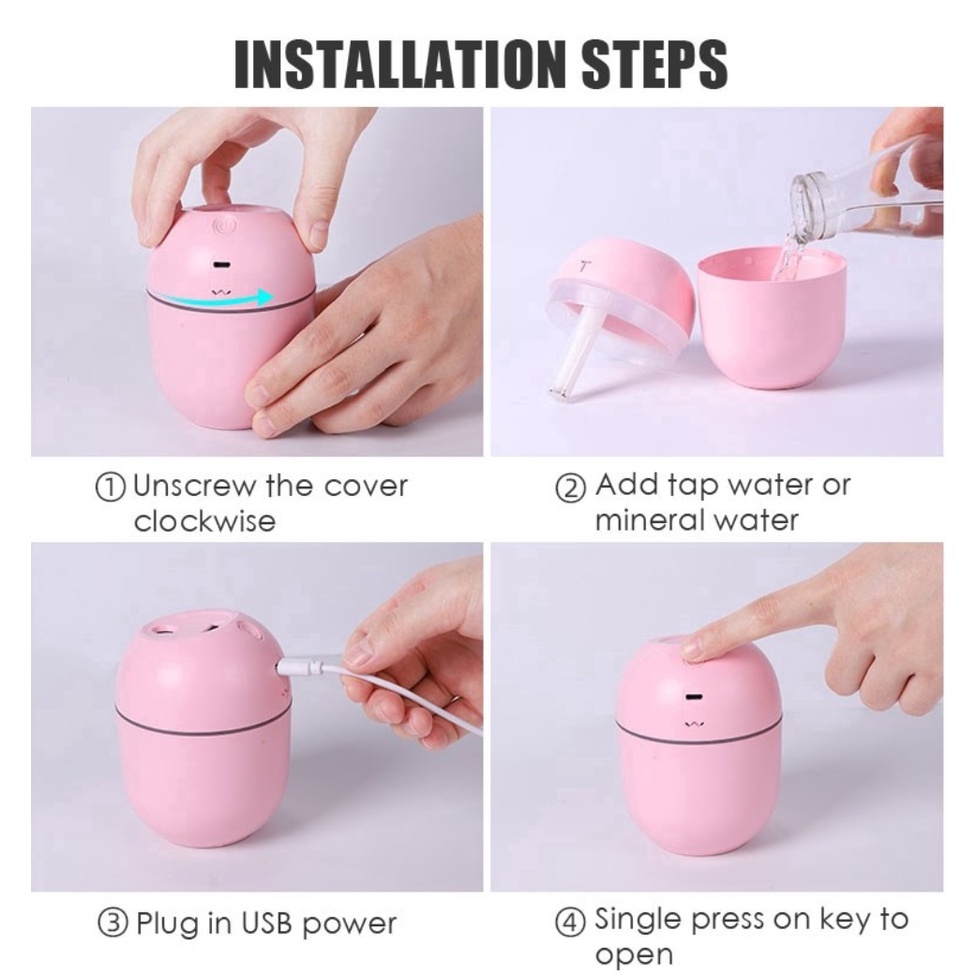 INSTALLATION STEPS

① Unscrew the cover clockwise

② Add tap water or mineral water

③ Plug in USB power

④ Single press on key to open