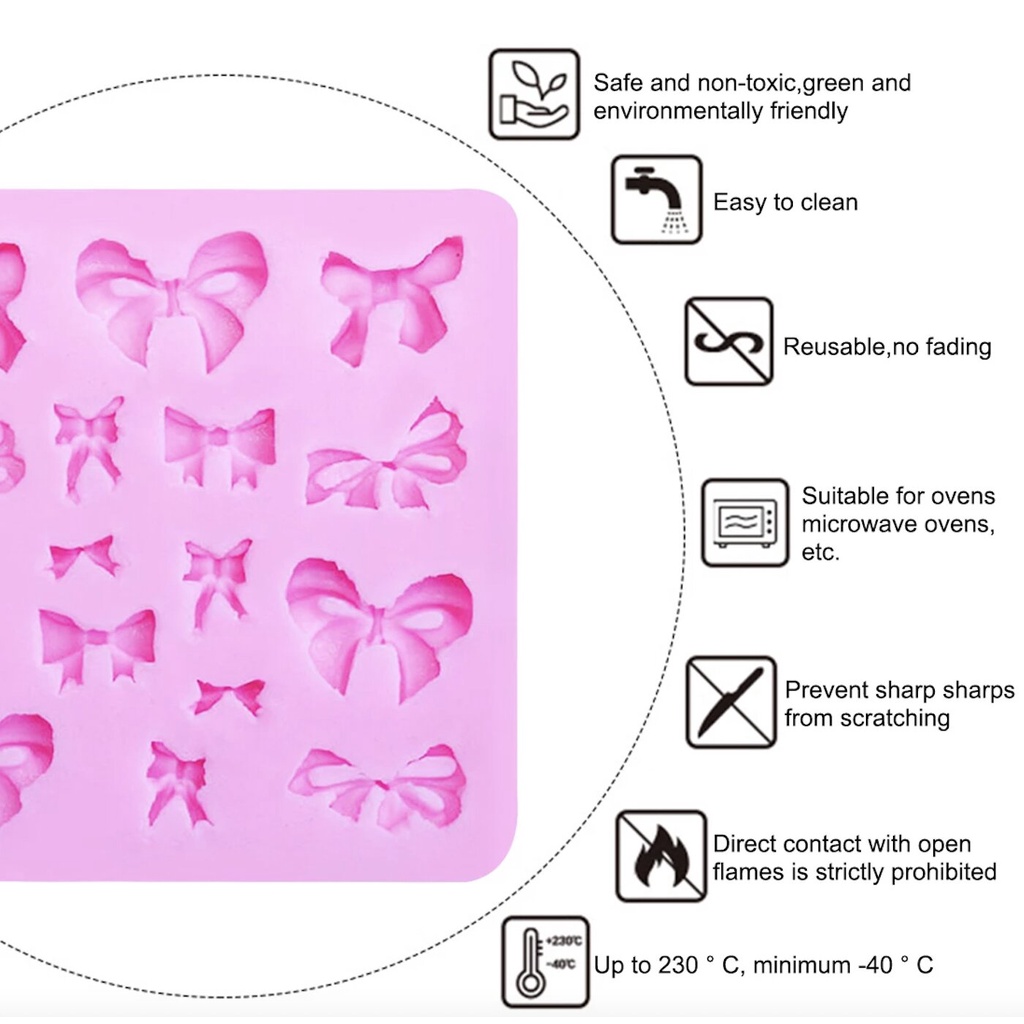 Safe and non-toxic,green and environmentally friendly

Easy to clean

Reusable,no fading

Suitable for ovens microwave ovens, etc.

Prevent sharp sharps from scratching

Direct contact with open flames is strictly prohibited

+230℃
-40℃

Up to 230 ° C, minimum -40 ° C