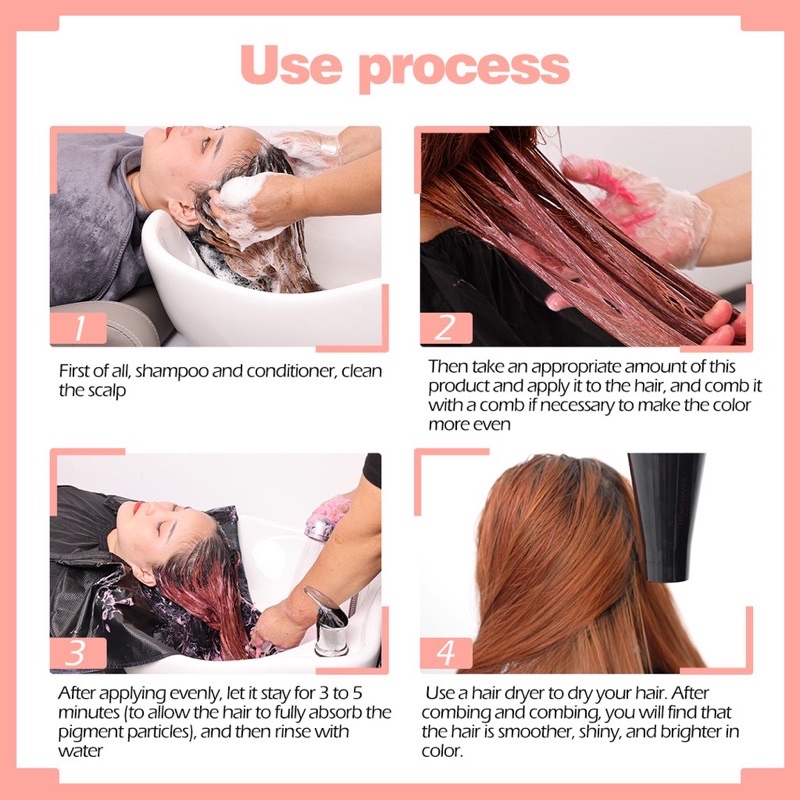 Use process

1

First of all, shampoo and conditioner, clean the scalp

2

Then take an appropriate amount of this product and apply it to the hair, and comb it with a comb if necessary to make the color more even

3

After applying evenly, let it stay for 3 to 5 minutes (to allow the hair to fully absorb the pigment particles), and then rinse with water

4

Use a hair dryer to dry your hair. After combing and combing, you will find that the hair is smoother, shiny, and brighter in color.