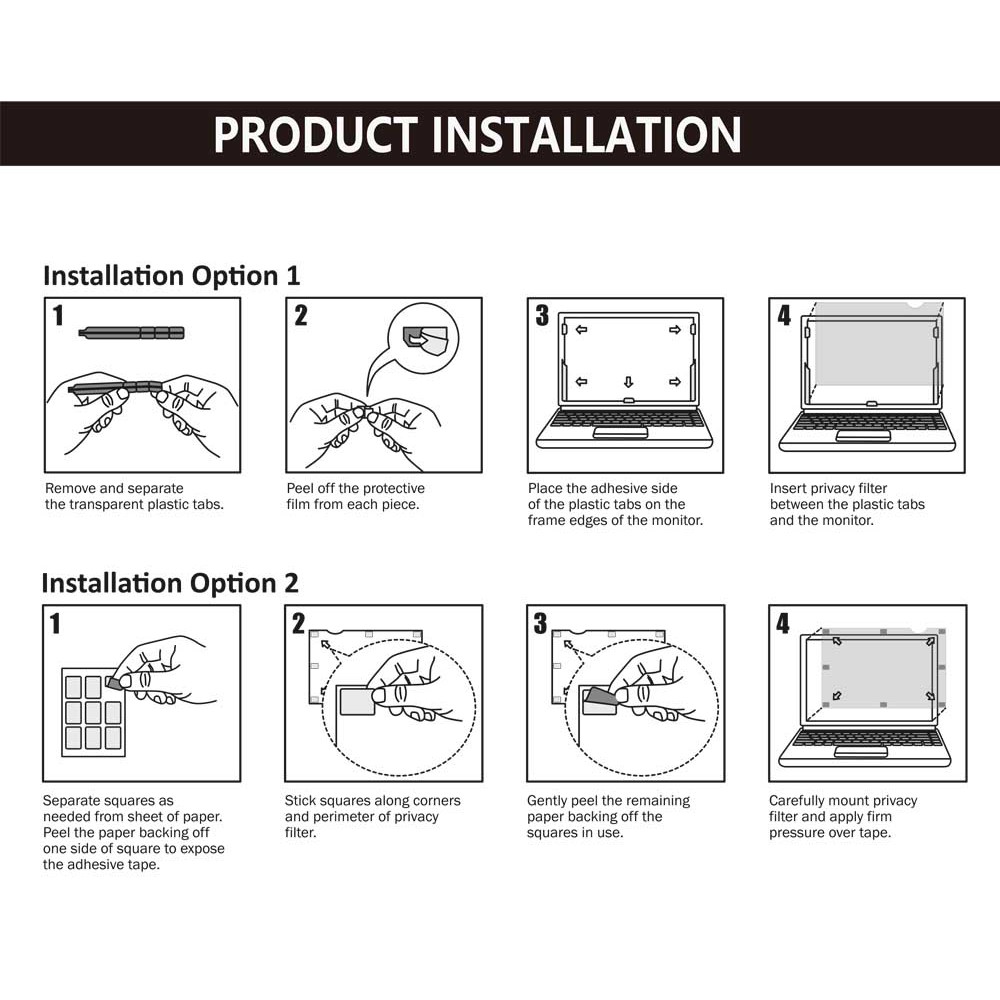 PRODUCT INSTALLATION

Installation Option 1

1

Remove and separate the transparent plastic tabs.

2

Peel off the protective film from each piece.

3

Place the adhesive side of the plastic tabs on the frame edges of the monitor.

4

Insert privacy filter between the plastic tabs and the monitor.

Installation Option 2

1

Separate squares as needed from sheet of paper. Peel the paper backing off one side of square to expose the adhesive tape.

2

Stick squares along corners and perimeter of privacy filter.

3

Gently peel the remaining paper backing off the squares in use.

4

Carefully mount privacy filter and apply firm pressure over tape.