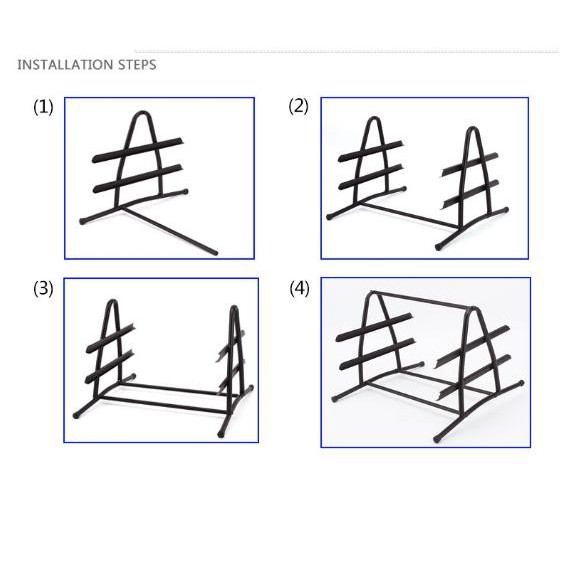 INSTALLATION STEPS

(1)

(2)

(3)

(4)