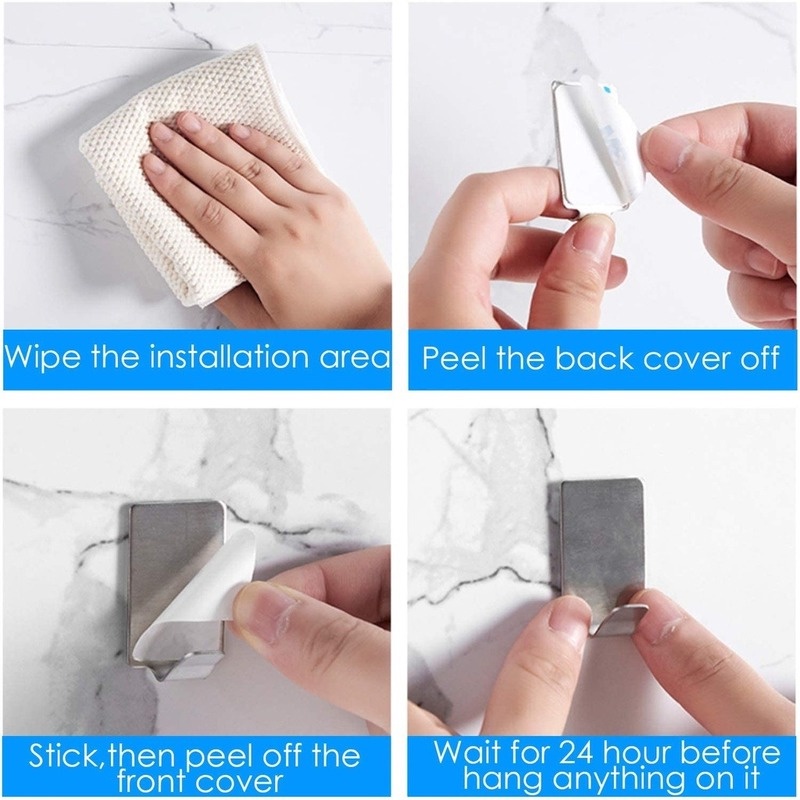 Wipe the installation area

Peel the back cover off

Stick,then peel off the front cover

Wait for 24 hour before hang anything on it