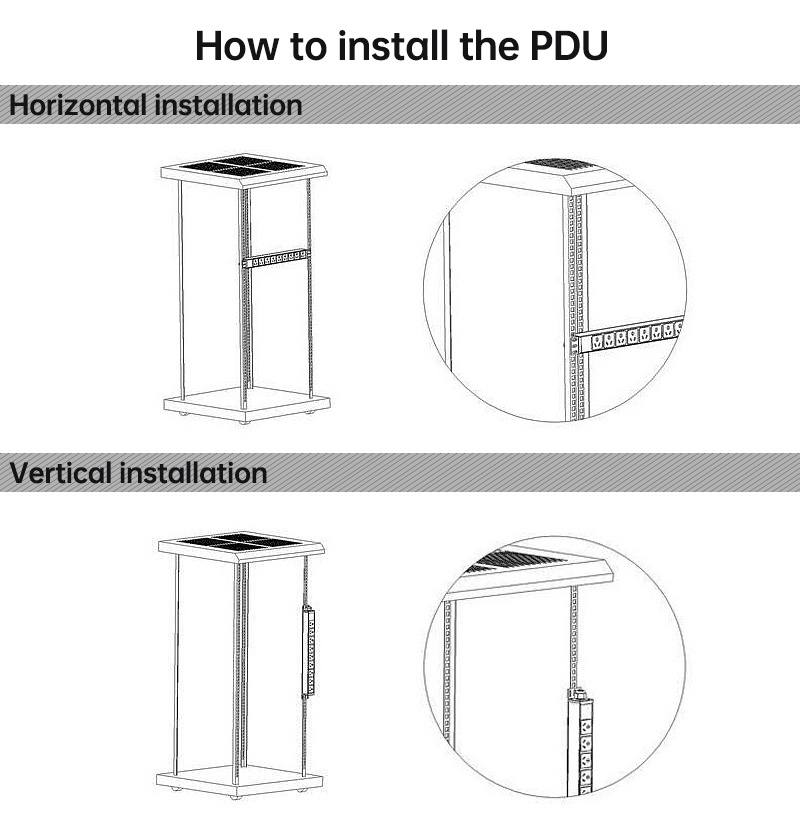 How to install the PDU

Horizontal installation

Vertical installation