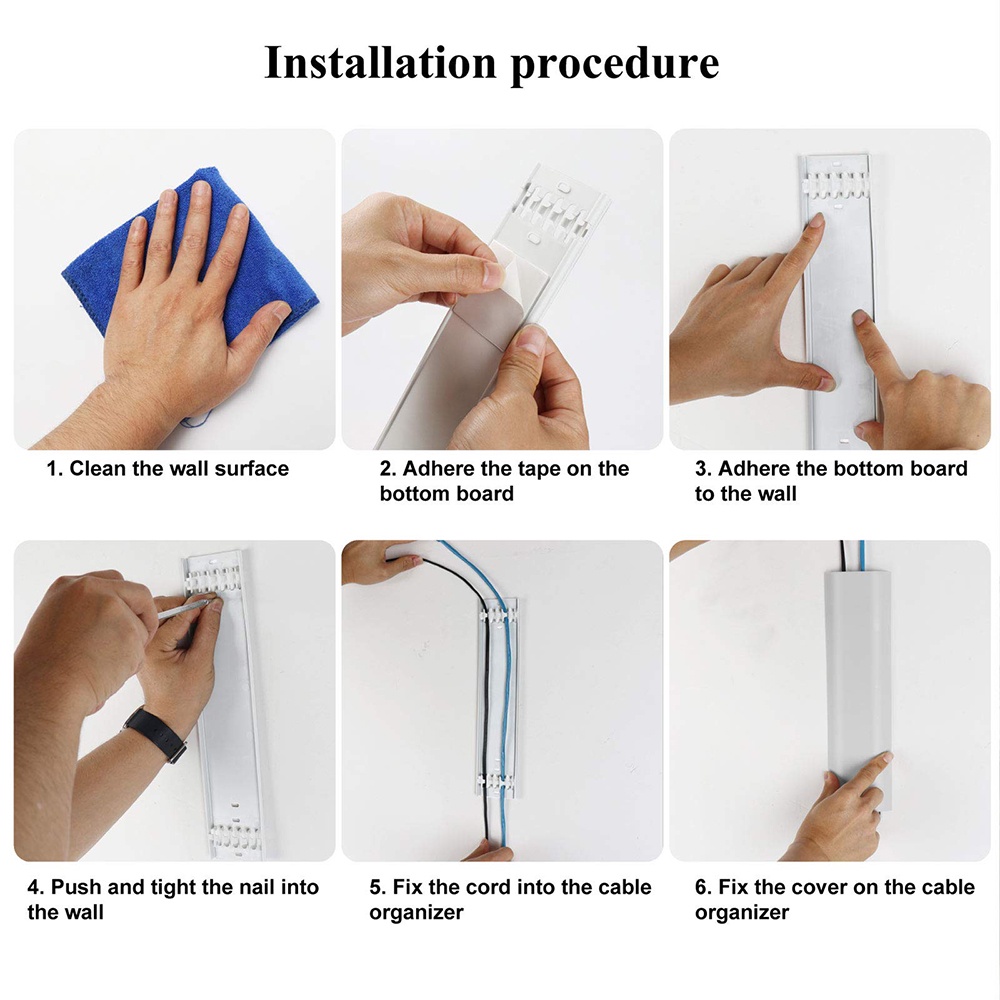 Installation procedure

1. Clean the wall surface

2. Adhere the tape on the bottom board

3. Adhere the bottom board to the wall

4. Push and tight the nail into the wall

5. Fix the cord into the cable organizer

6. Fix the cover on the cable organizer