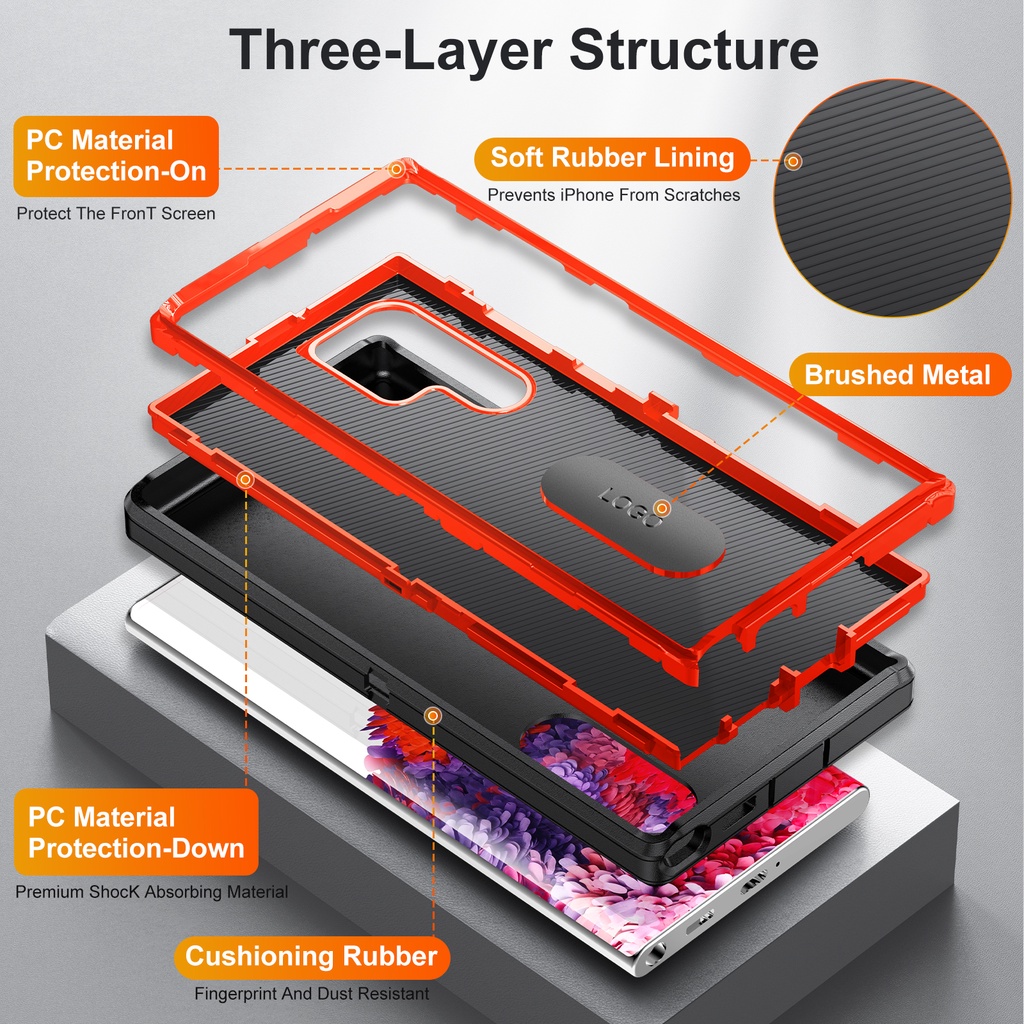 Three-Layer Structure

PC Material Protection-On

Protect The FronT Screen

Soft Rubber Lining

Prevents iPhone From Scratches

Brushed Metal

LOGO

PC Material Protection-Down

Premium ShocK Absorbing Material

Cushioning Rubber

Fingerprint And Dust Resistant