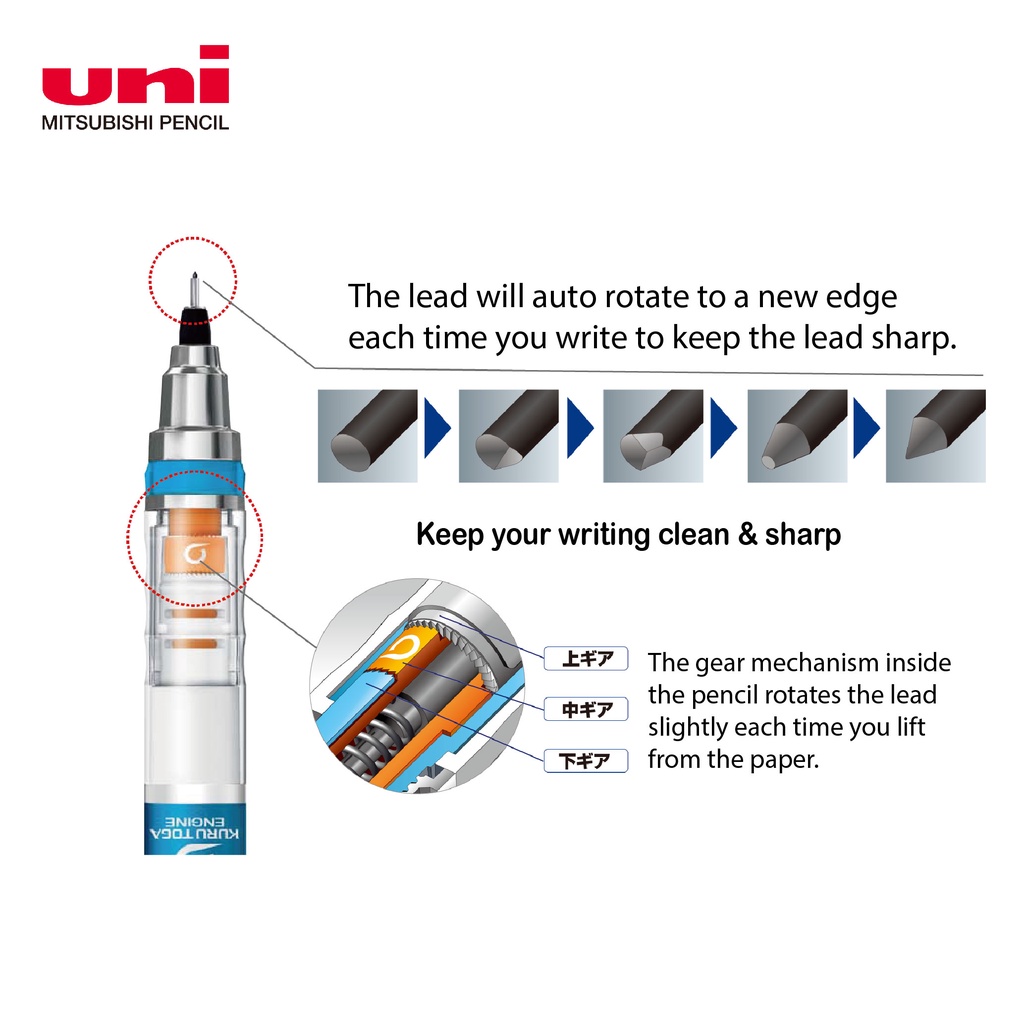 uni
MITSUBISHI PENCIL

The lead will auto rotate to a new edge each time you write to keep the lead sharp.

Keep your writing clean & sharp

上ギア
中ギア
下ギア

The gear mechanism inside the pencil rotates the lead slightly each time you lift from the paper.

KURU TOGA ENGINE