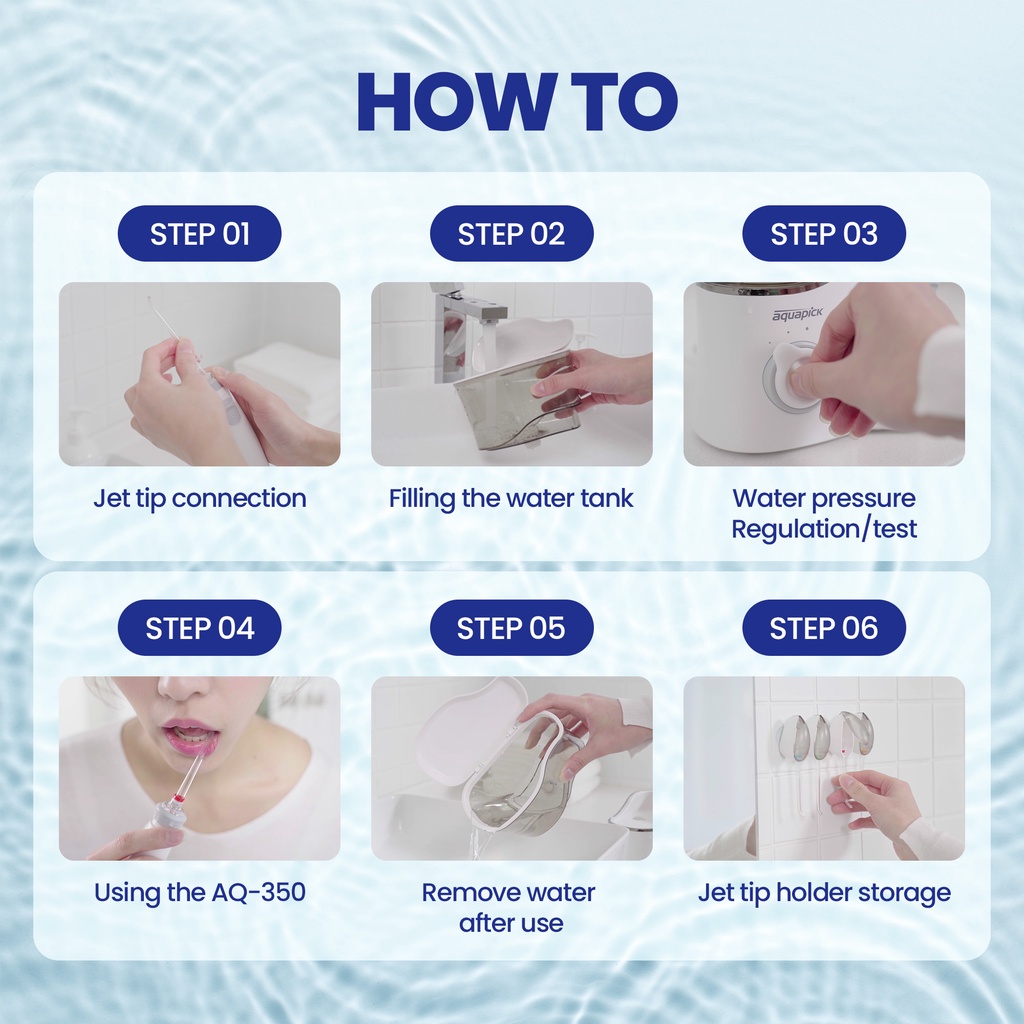 HOW TO

STEP 01

Jet tip connection

STEP 02

Filling the water tank

STEP 03

aquapick

Water pressure Regulation/test

STEP 04

Using the AQ-350

STEP 05

Remove water after use

STEP 06

Jet tip holder storage