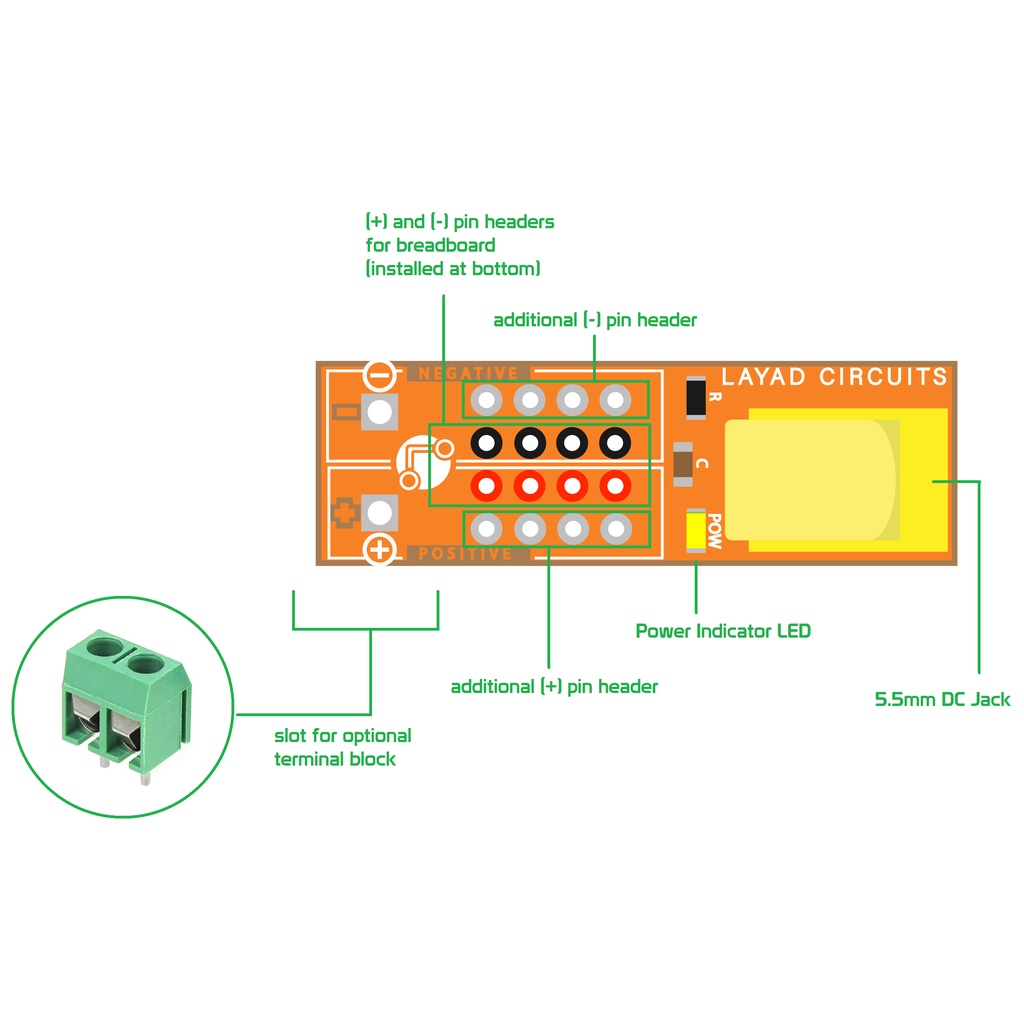 (+) and (-) pin headers
for breadboard
(installed at bottom)

additional (-) pin header

NEGATIVE

LAYAD CIRCUITS

R

C

POW

POSITIVE

Power Indicator LED

additional (+) pin header

5.5mm DC Jack

slot for optional
terminal block