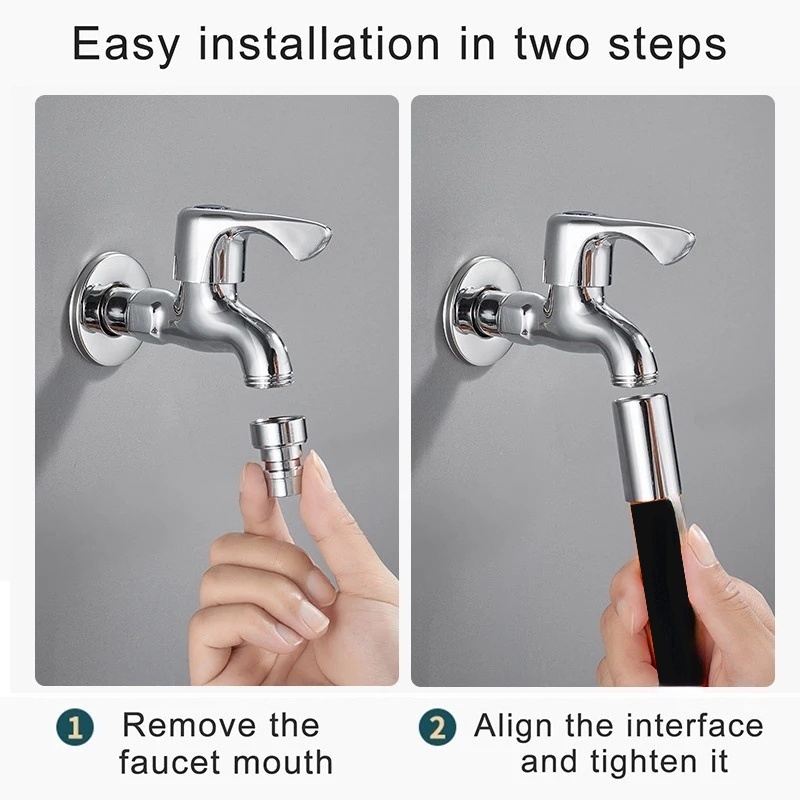 Easy installation in two steps

1 Remove the faucet mouth

2 Align the interface and tighten it