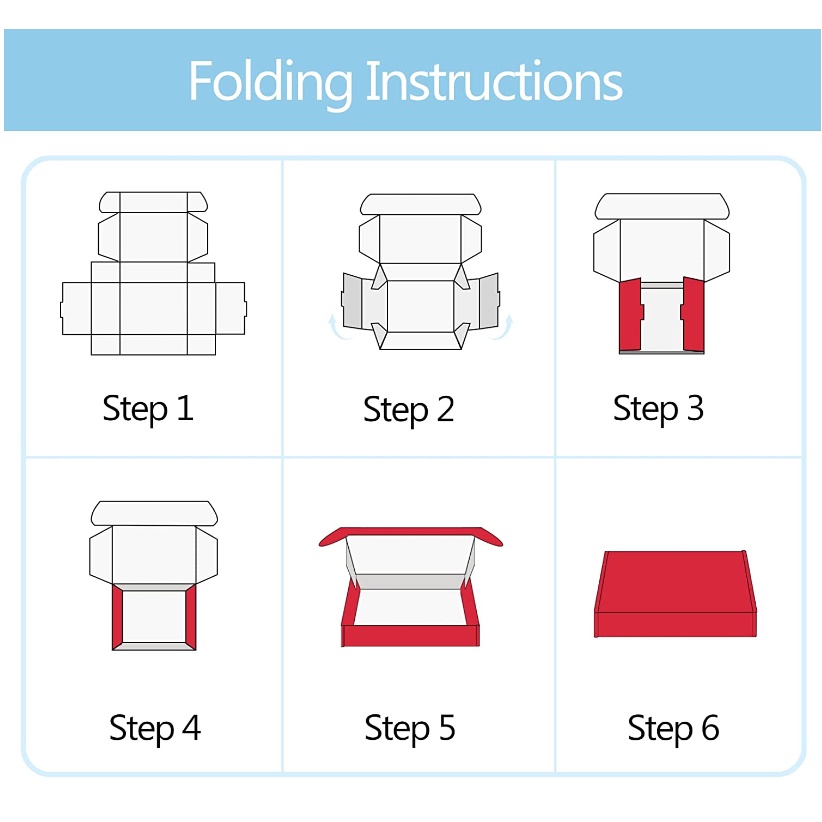 Folding Instructions

Step 1

Step 2

Step 3

Step 4

Step 5

Step 6