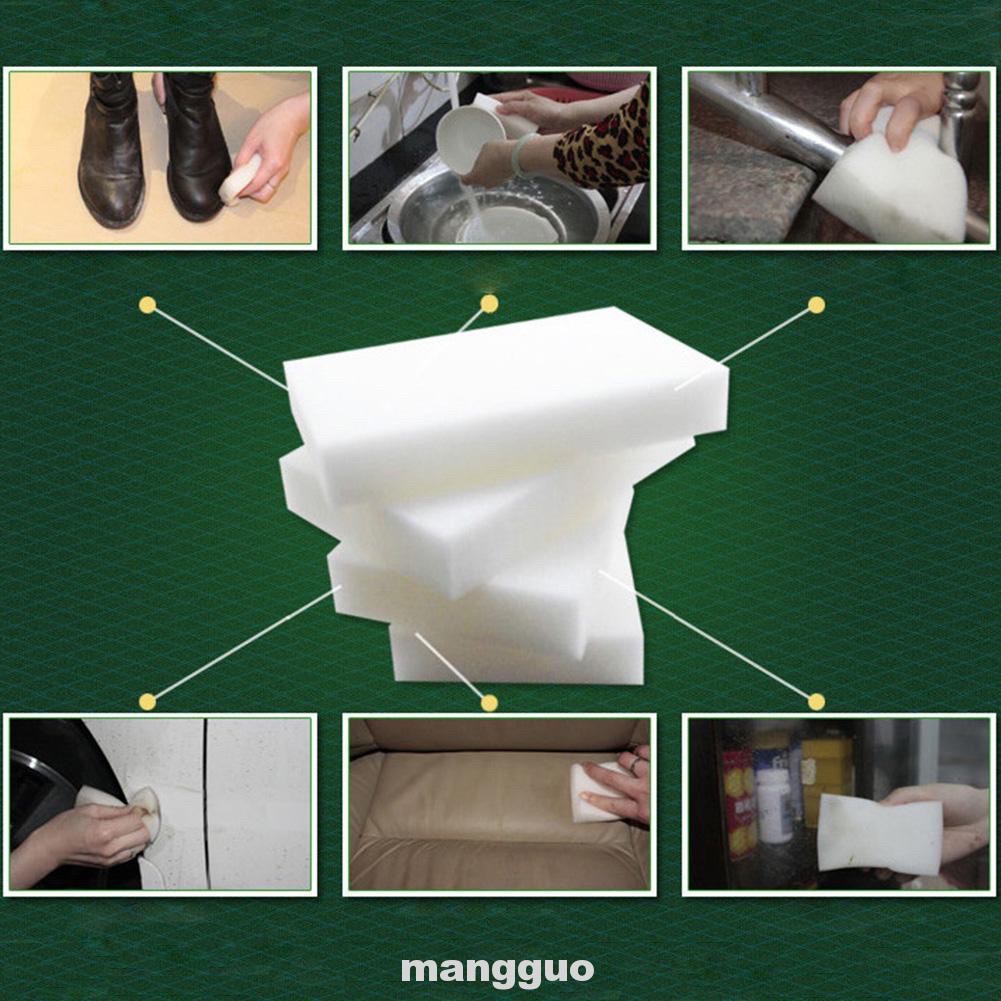 mangguo