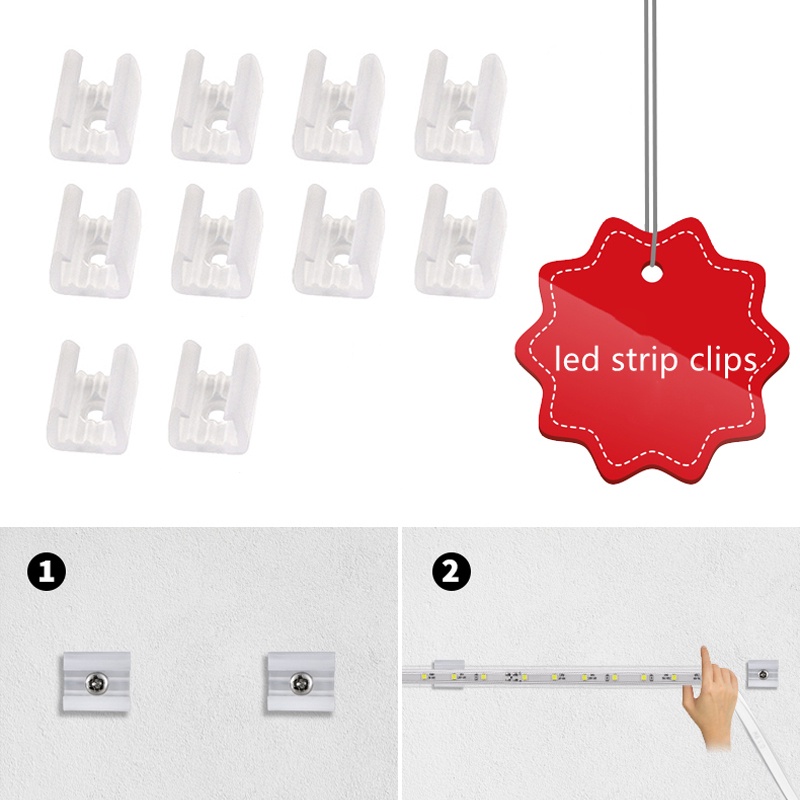 led strip clips

1

2