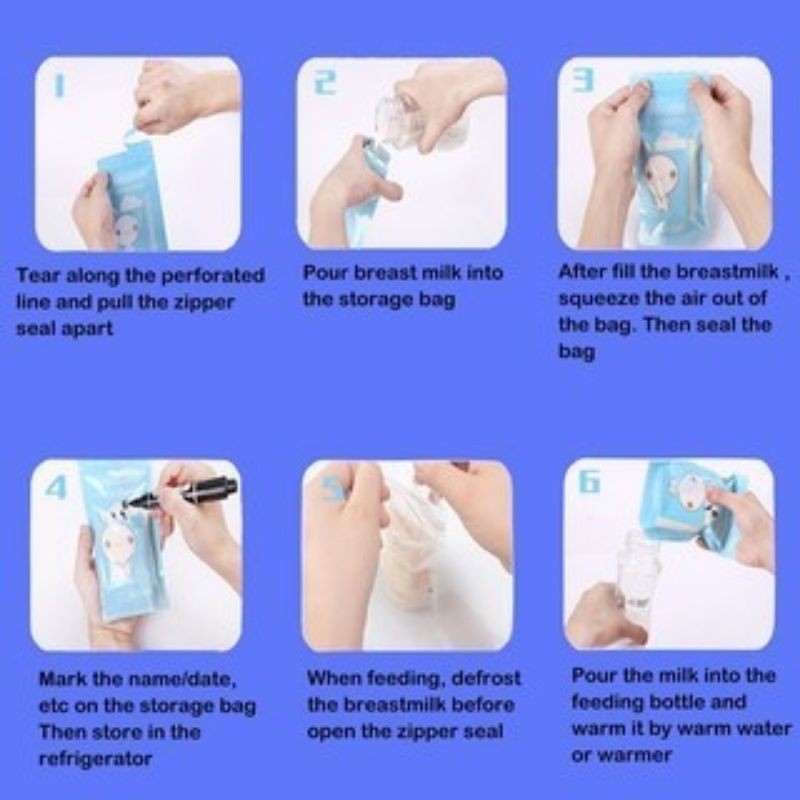 1

Tear along the perforated line and pull the zipper seal apart

2

Pour breast milk into the storage bag

3

After fill the breastmilk , squeeze the air out of the bag. Then seal the bag

4

Mark the name/date, etc on the storage bag Then store in the refrigerator

5

When feeding, defrost the breastmilk before open the zipper seal

6

Pour the milk into the feeding bottle and warm it by warm water or warmer