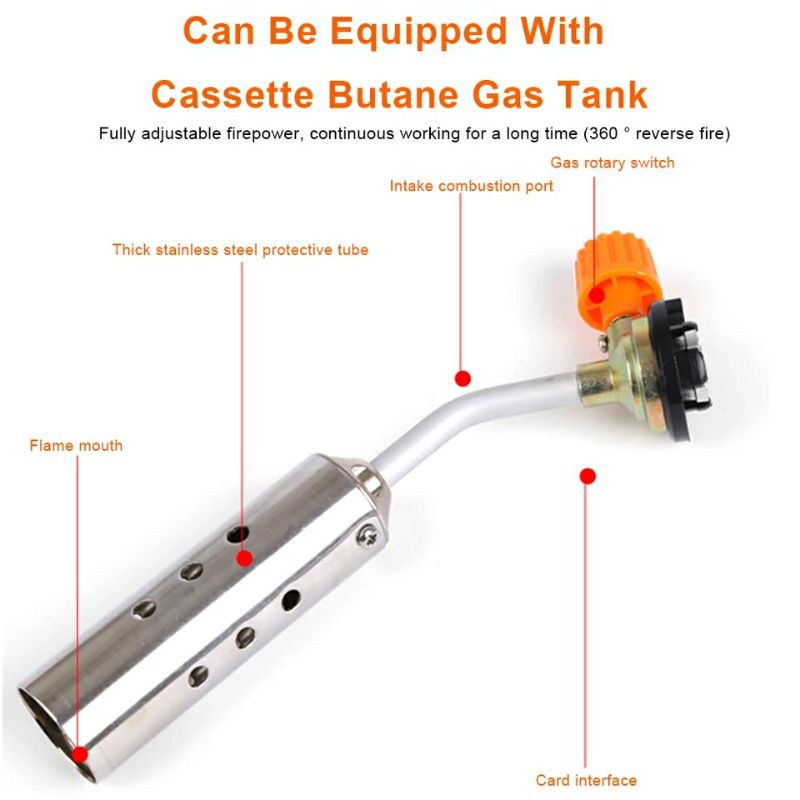 Can Be Equipped With
Cassette Butane Gas Tank

Fully adjustable firepower, continuous working for a long time (360 ° reverse fire)

Gas rotary switch

Intake combustion port

Thick stainless steel protective tube

Flame mouth

Card interface