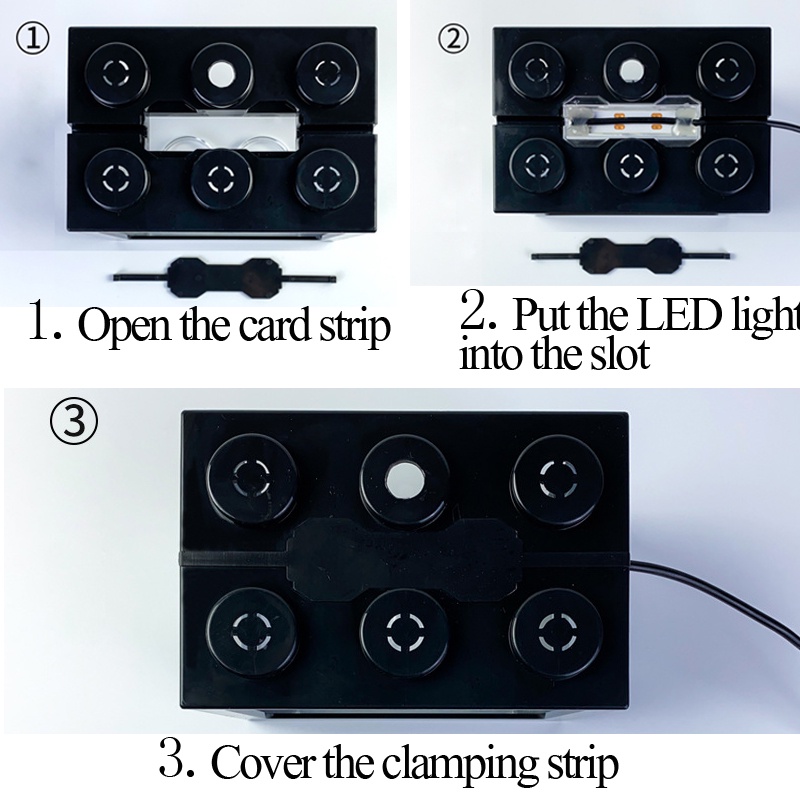 ①

1. Open the card strip

②

2. Put the LED light into the slot

③

3. Cover the clamping strip